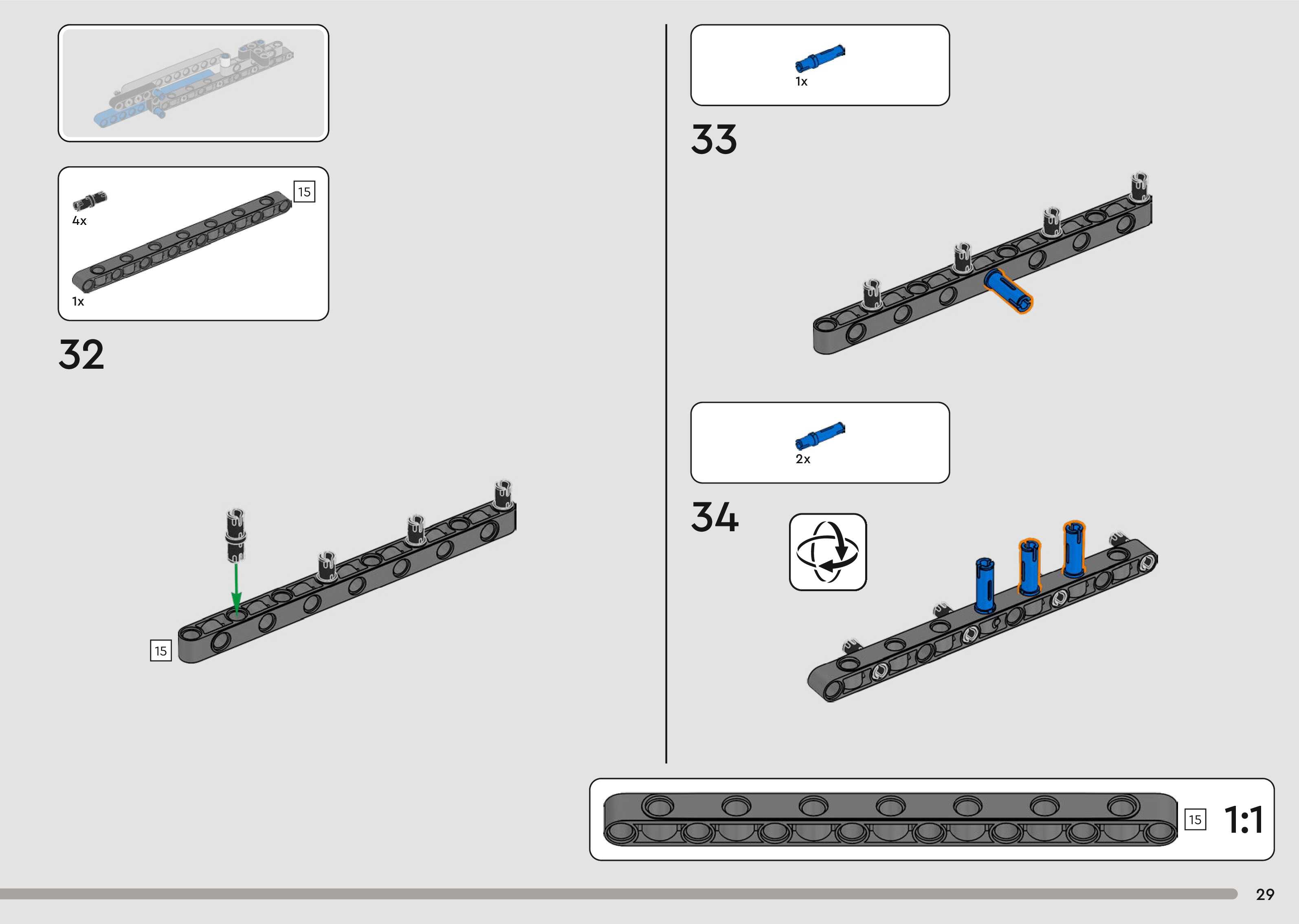 4x

15

1x

32

15

1x

33

2x

34

15 1:1

29