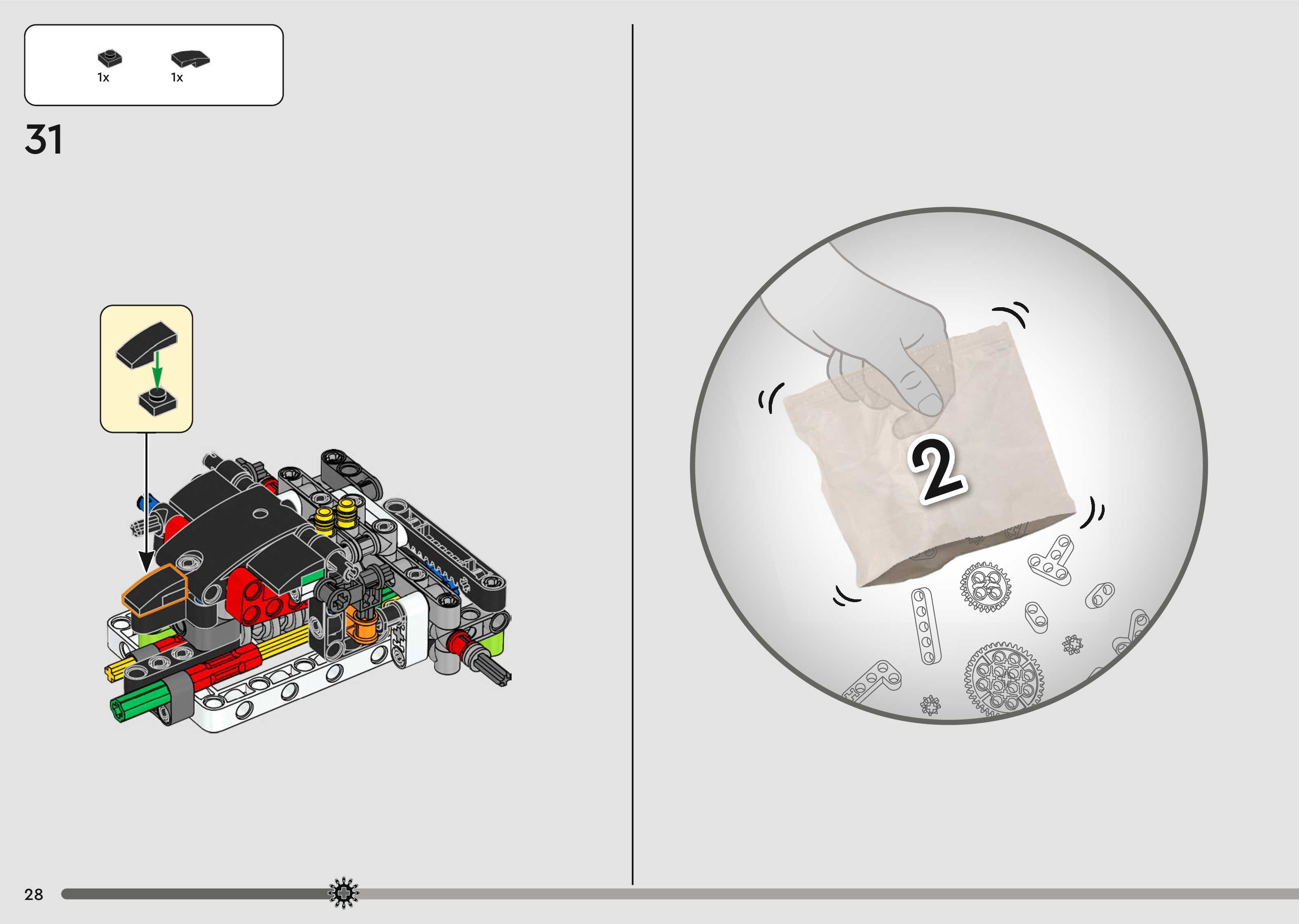 1x 1x

31

2

28