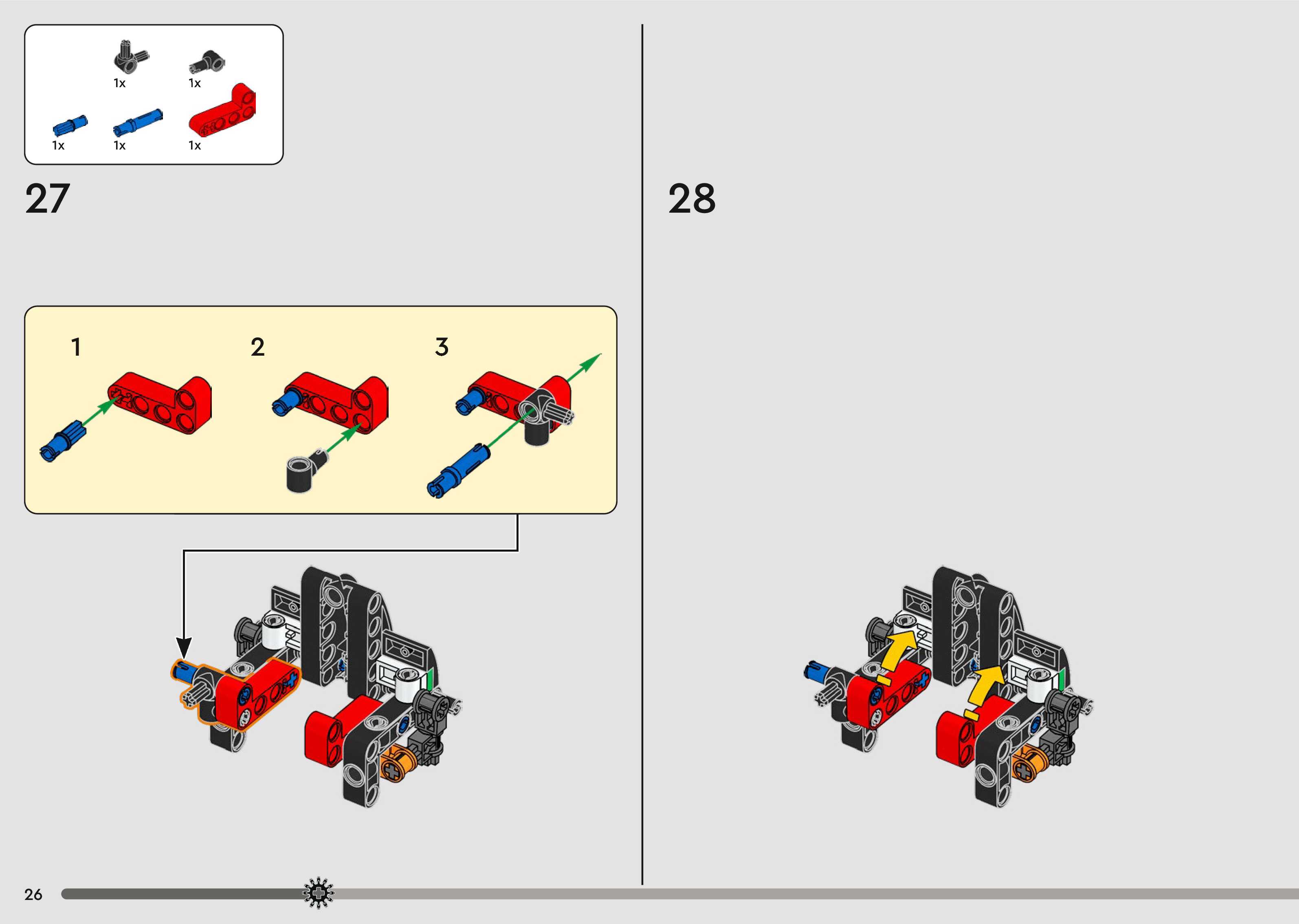 1x
1x
1x
1x
1x

27

1
2
3

28

26