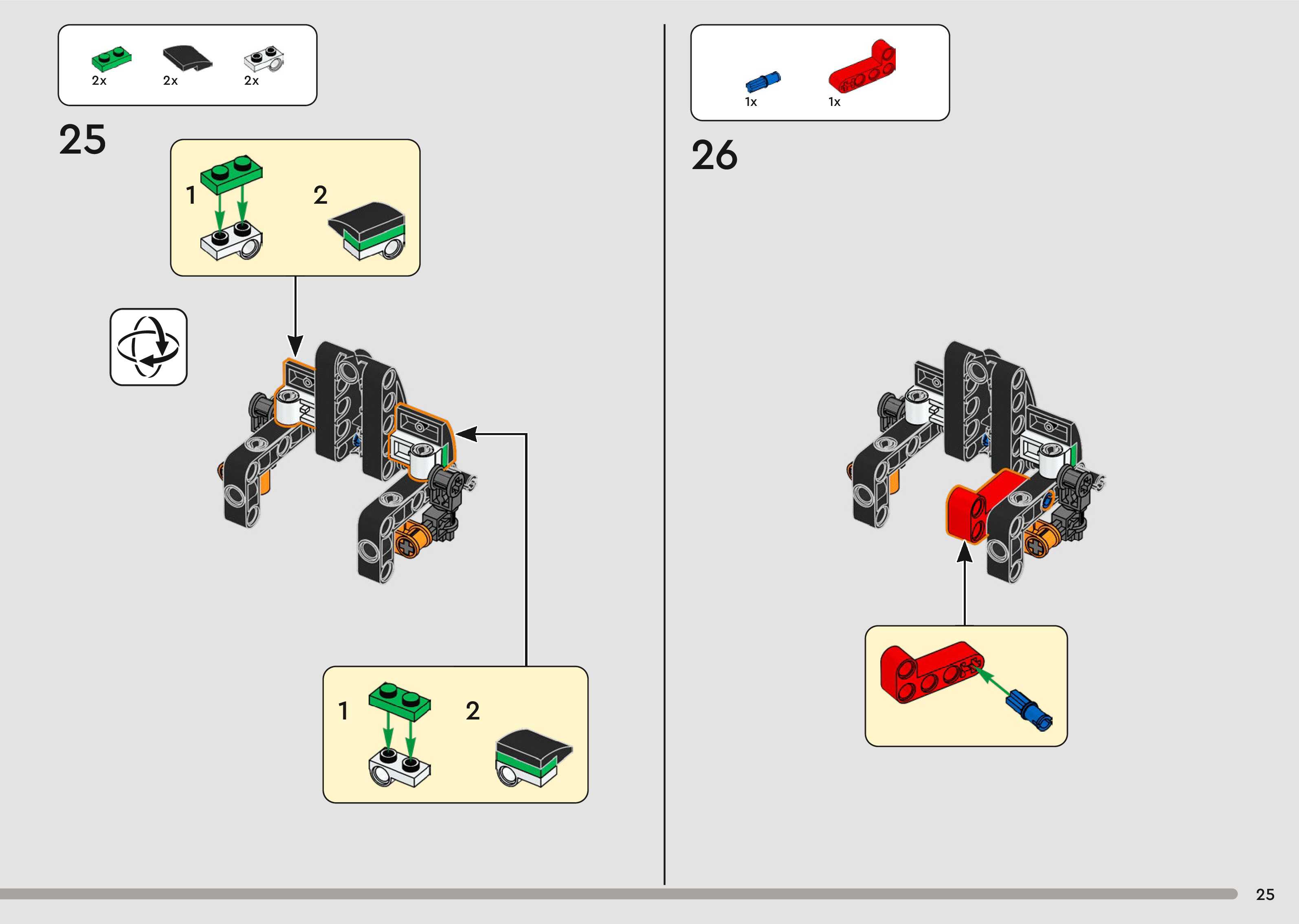 2x 2x 2x

25

1 2

1 2

1x 1x

26

25