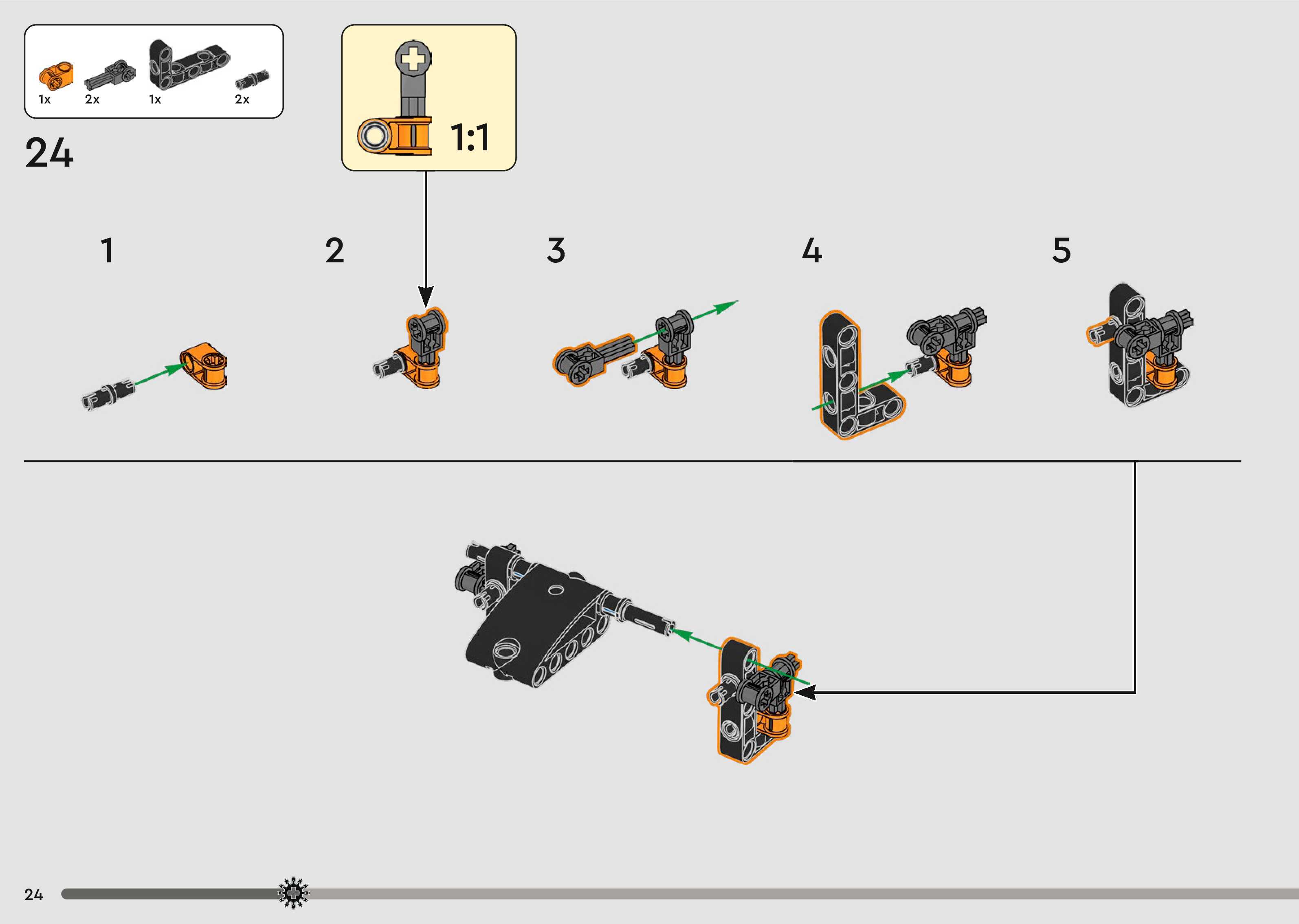 1x 2x 1x 2x

24

1:1

1

2

3

4

5

24