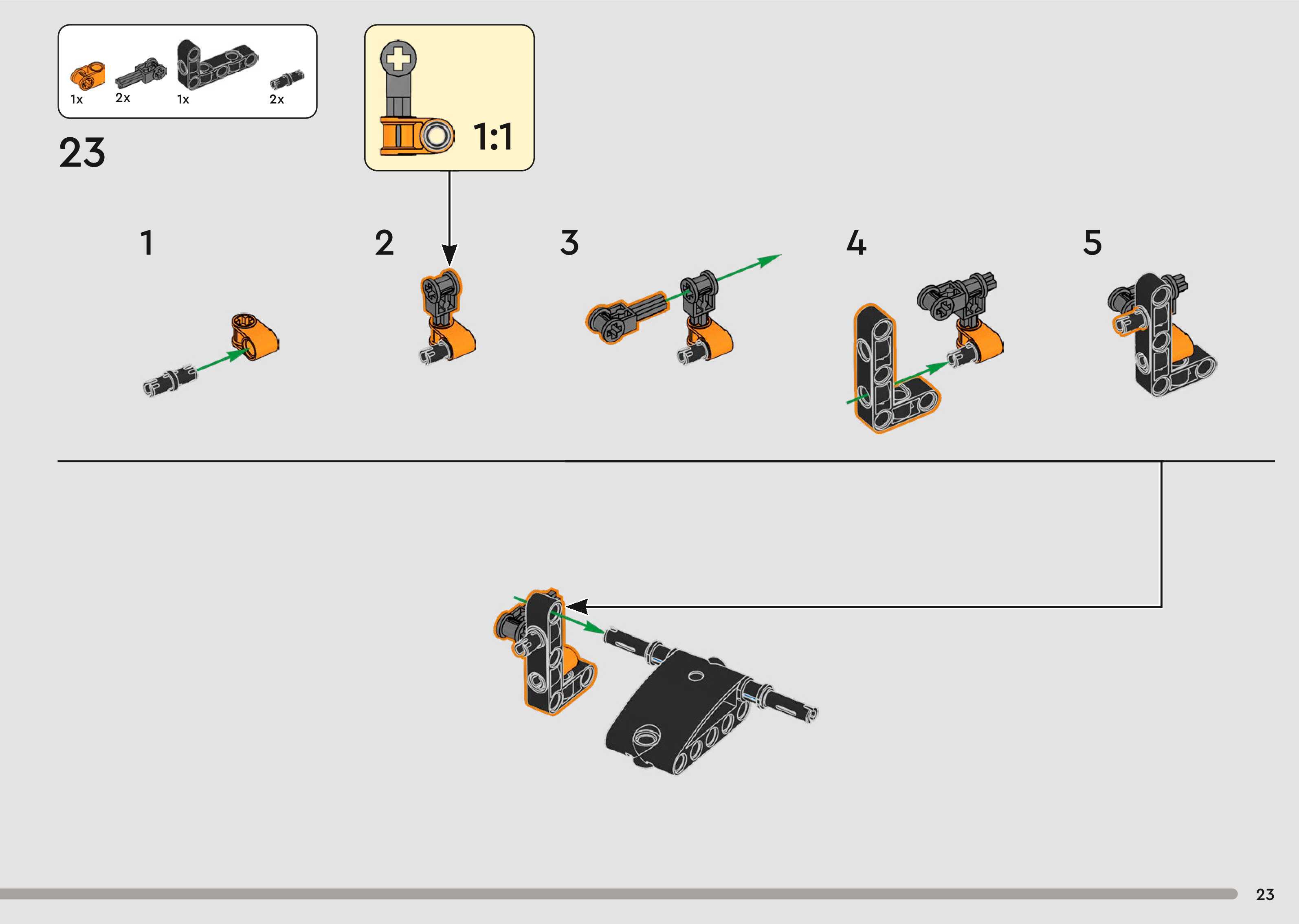 1x 2x 1x 2x

23

1:1

1

2

3

4

5

23