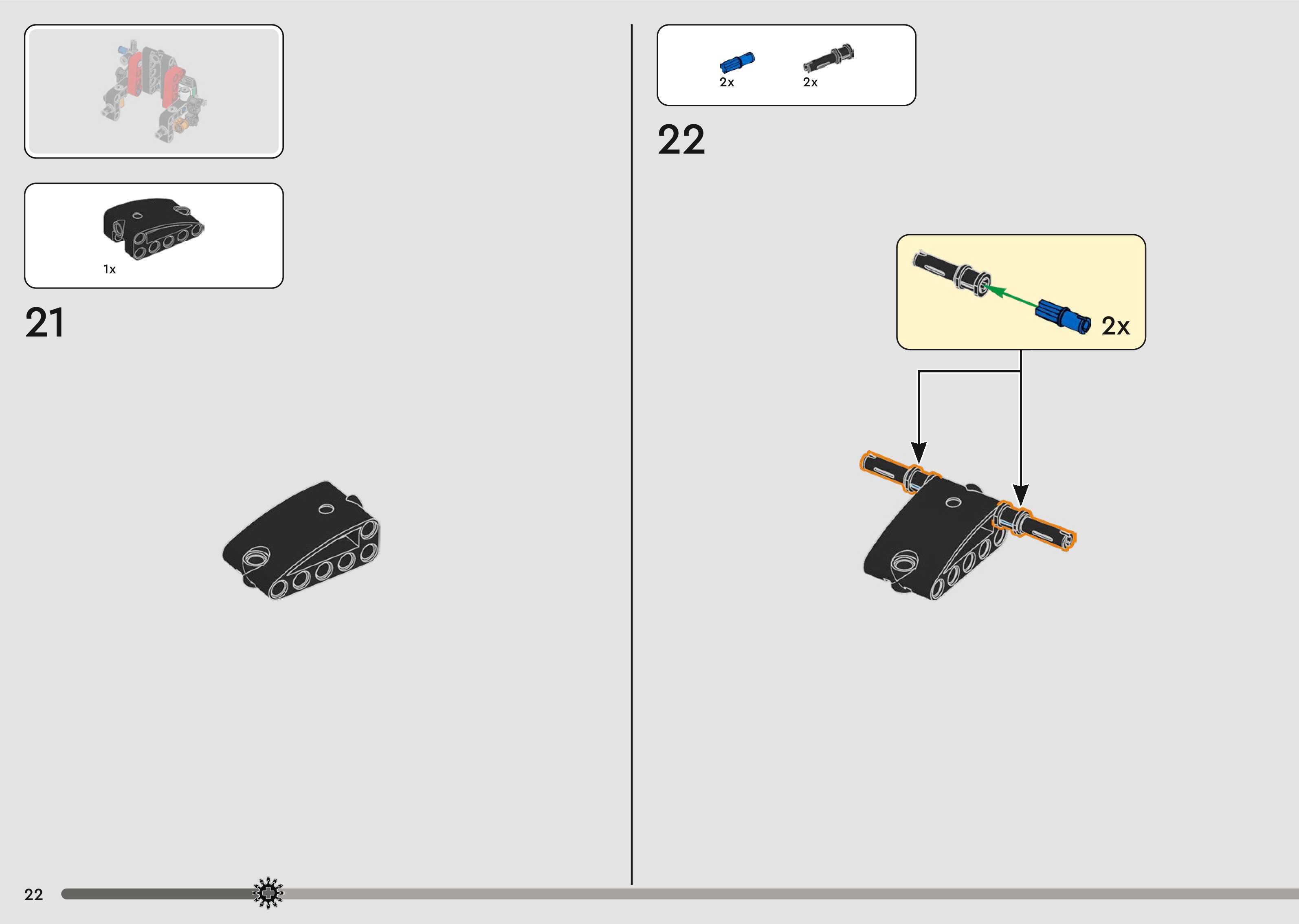 1x

21

2x 2x

22

2x

22