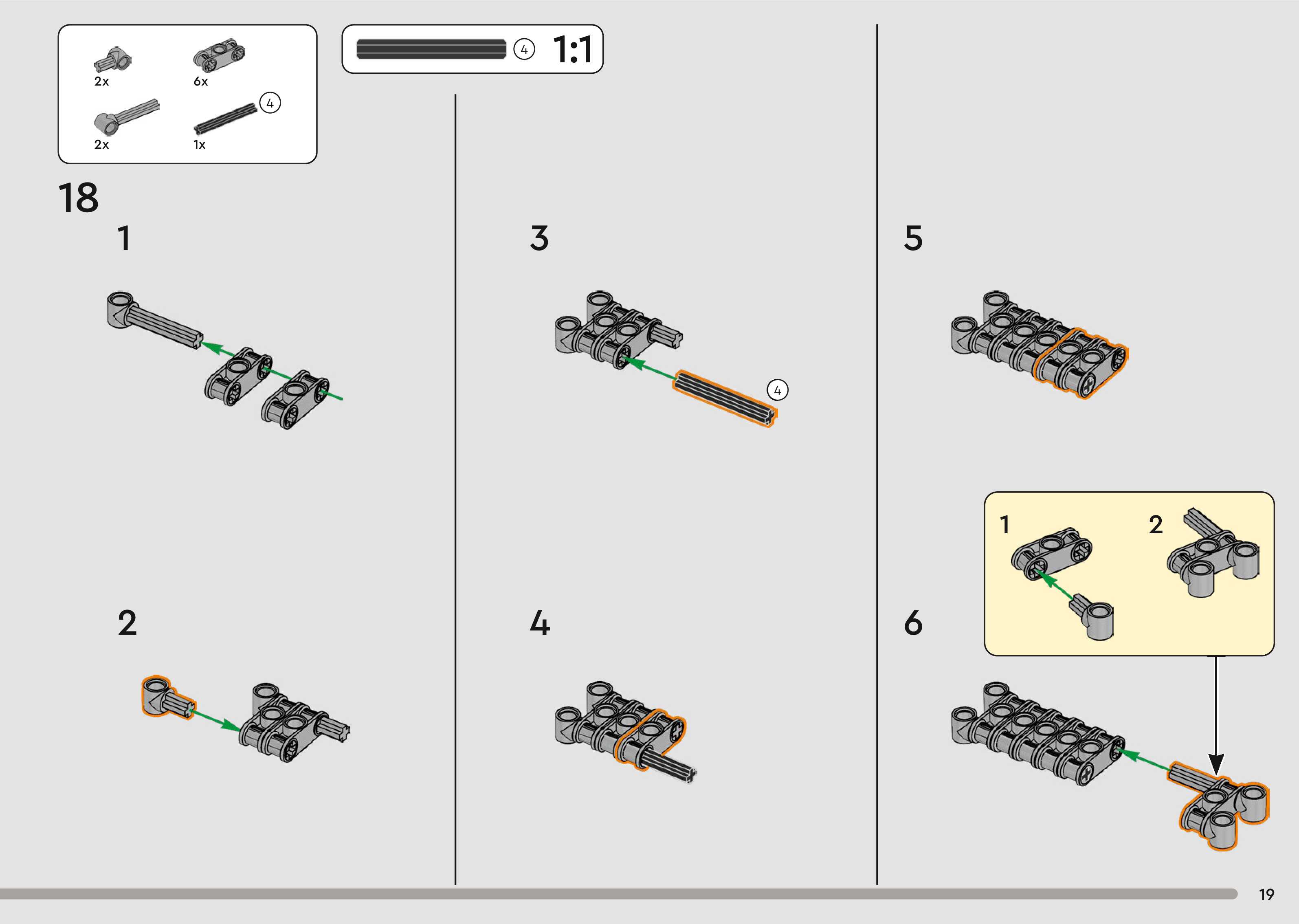 2x
6x
2x
4
1x

4 1:1

18

1

2

3

4

4

5

1
2

6

19