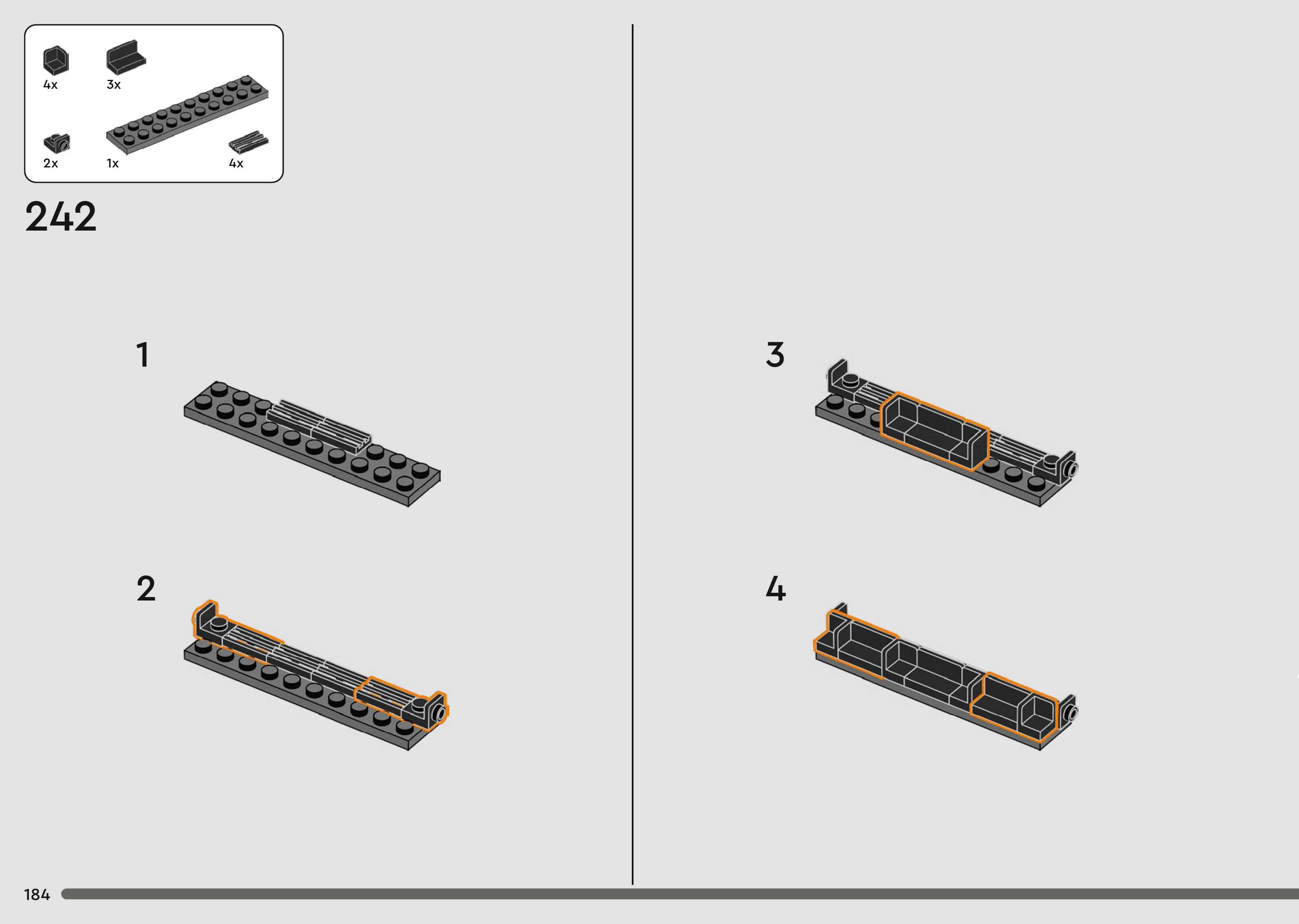 4x
3x
2x
1x
4x

242

1

2

3

4

184