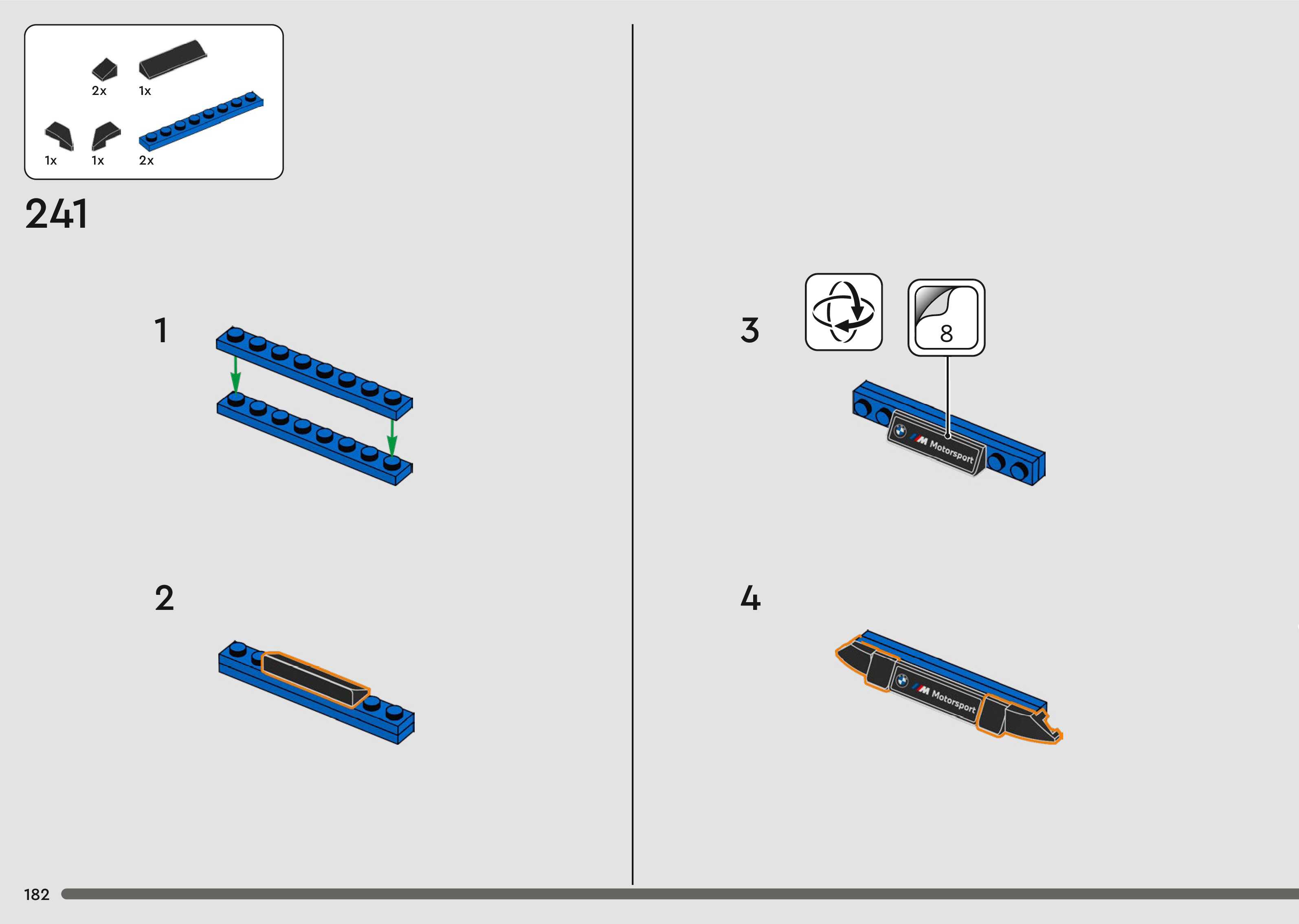 2x 1x

1x 1x 2x

241

1

2

3

8

M Motorsport

4

M Motorsport

182