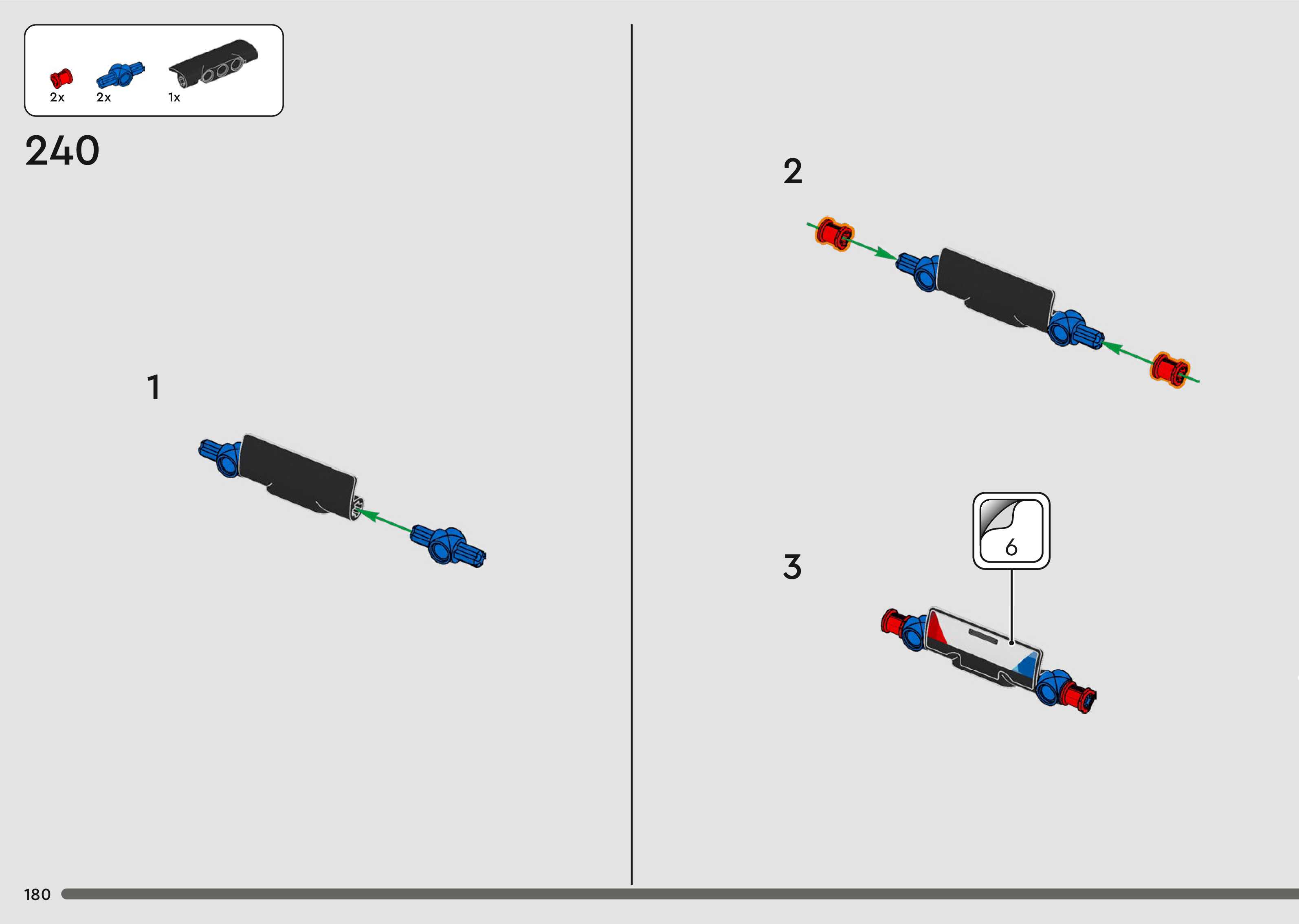 2x 2x 1x

240

1

2

3

6

180