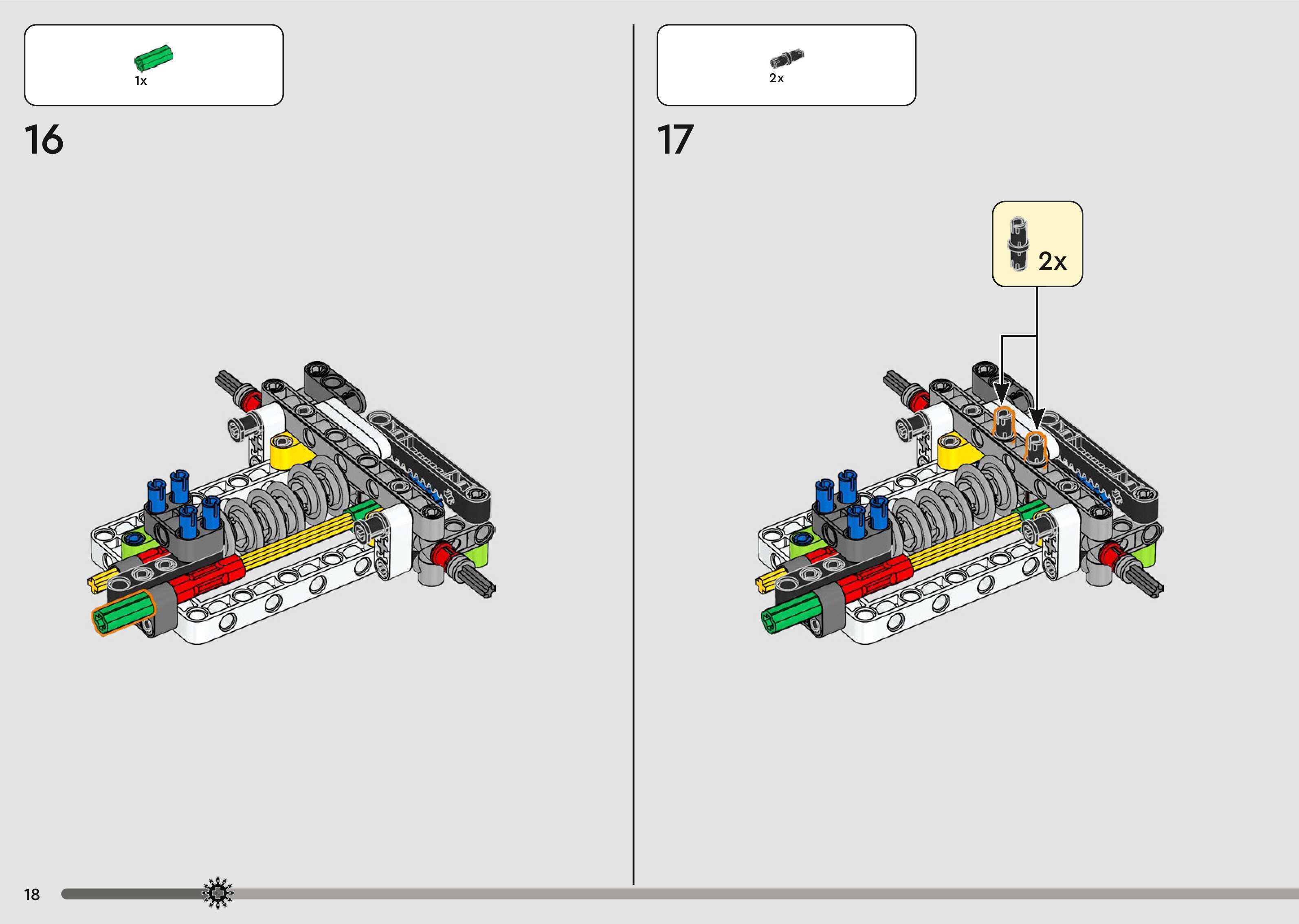 1x

16

2x

17

2x

18