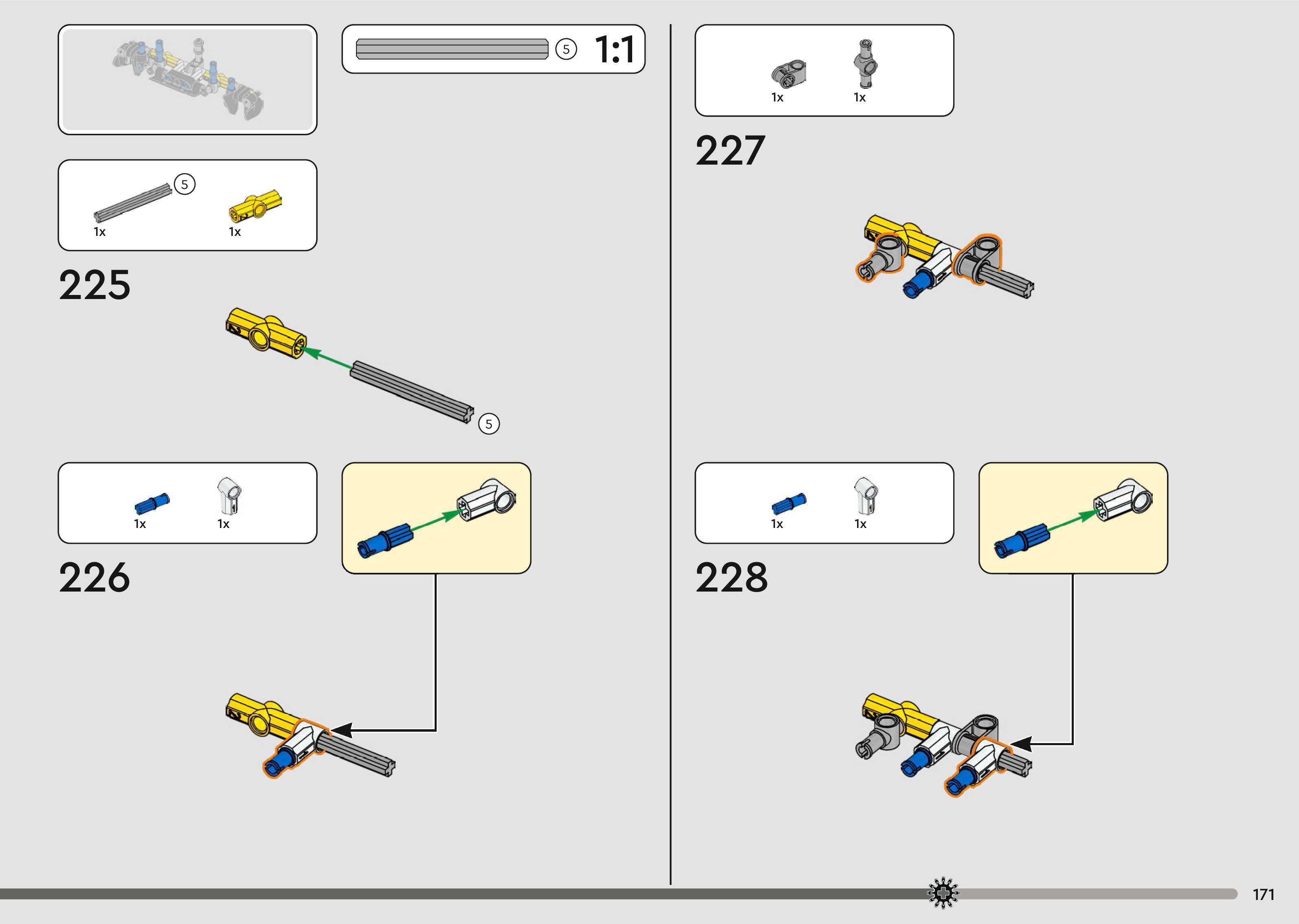 5 1:1

5
1x 1x

225

5

1x 1x

226

1x 1x

227

1x 1x

228

171