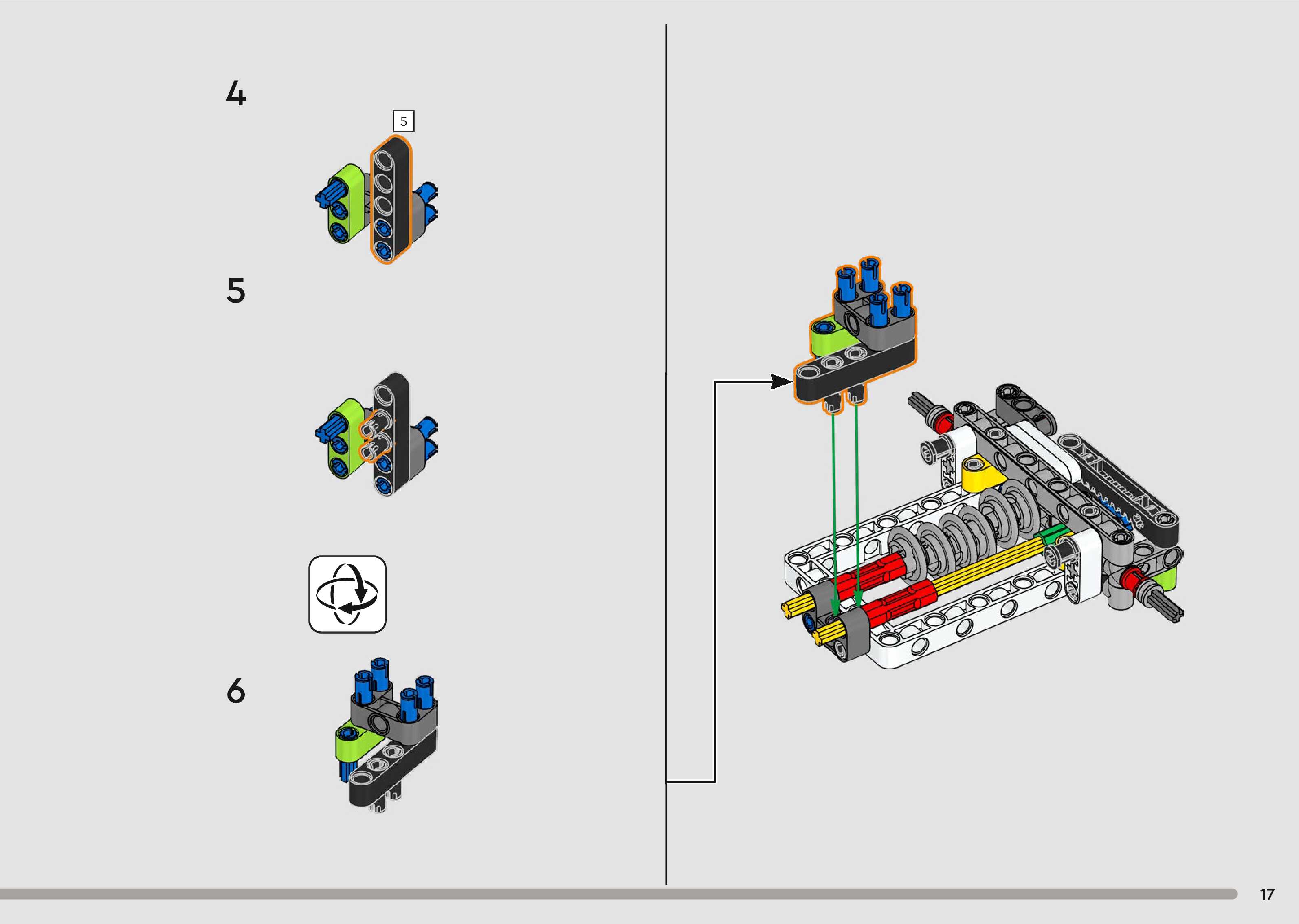 4

5

5

6

17