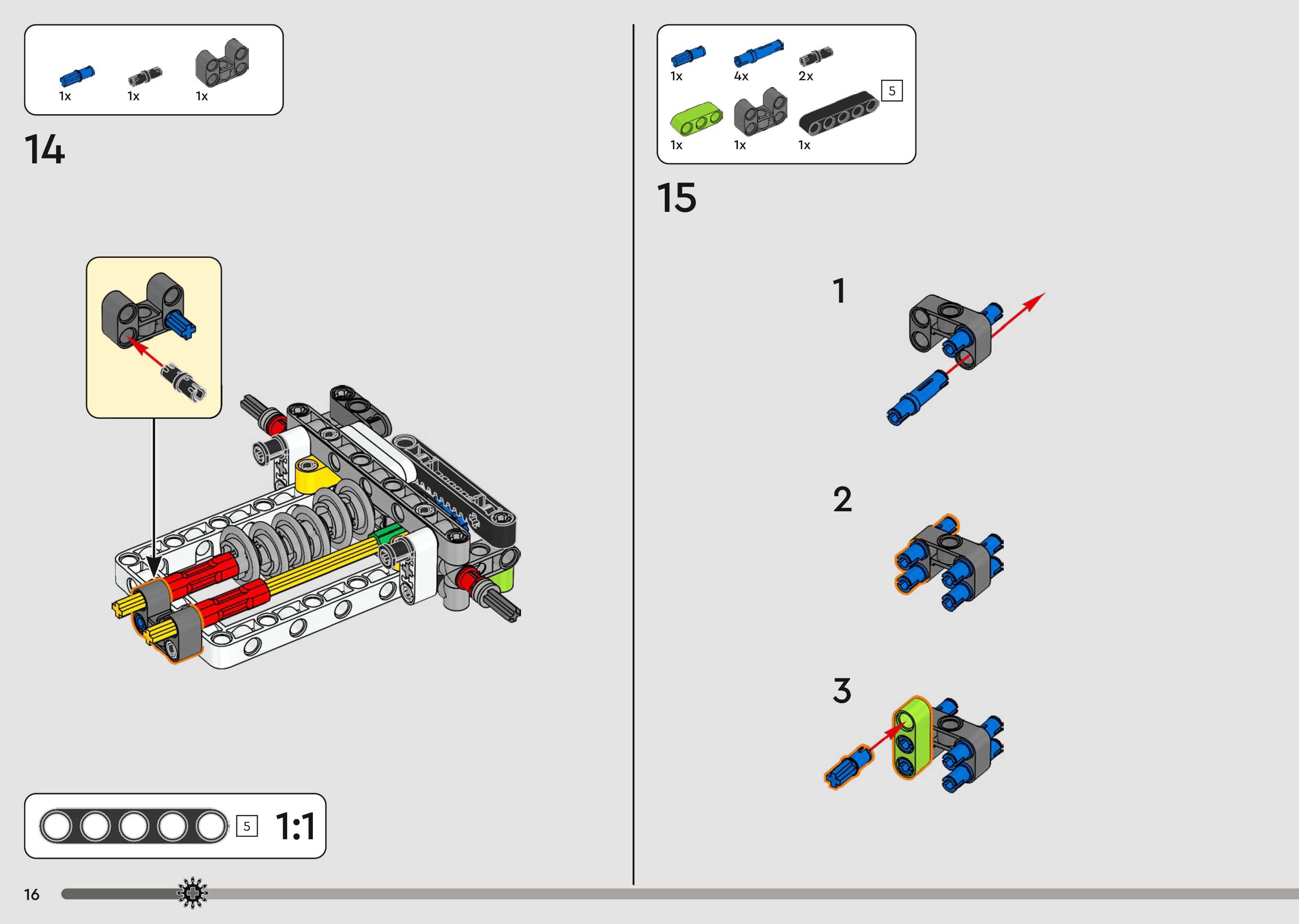 1x 1x 1x

14

5 1:1

16

1x 4x 2x

5

1x 1x 1x

15

1

2

3