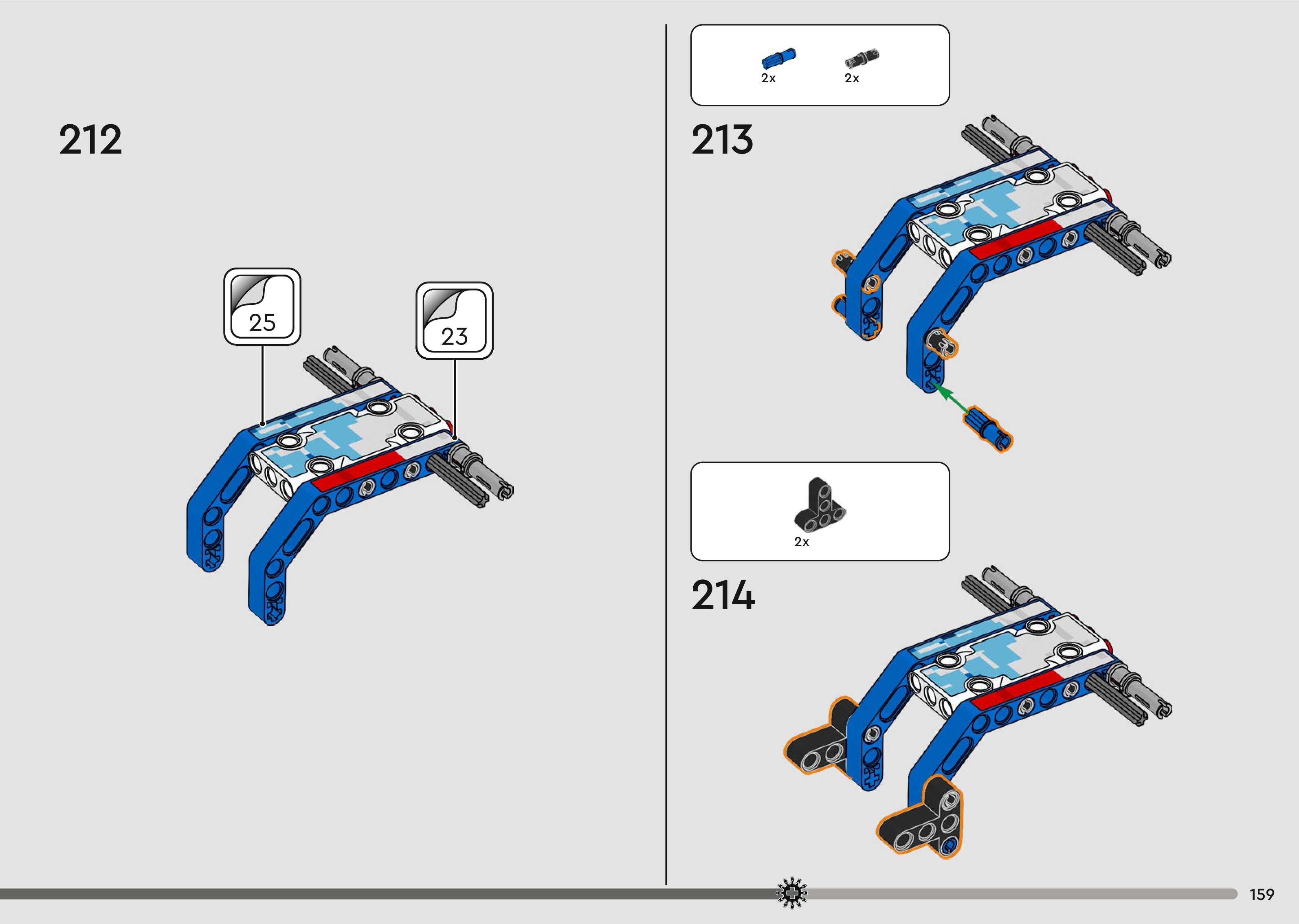 212

25

23

2x 2x

213

2x

214

159