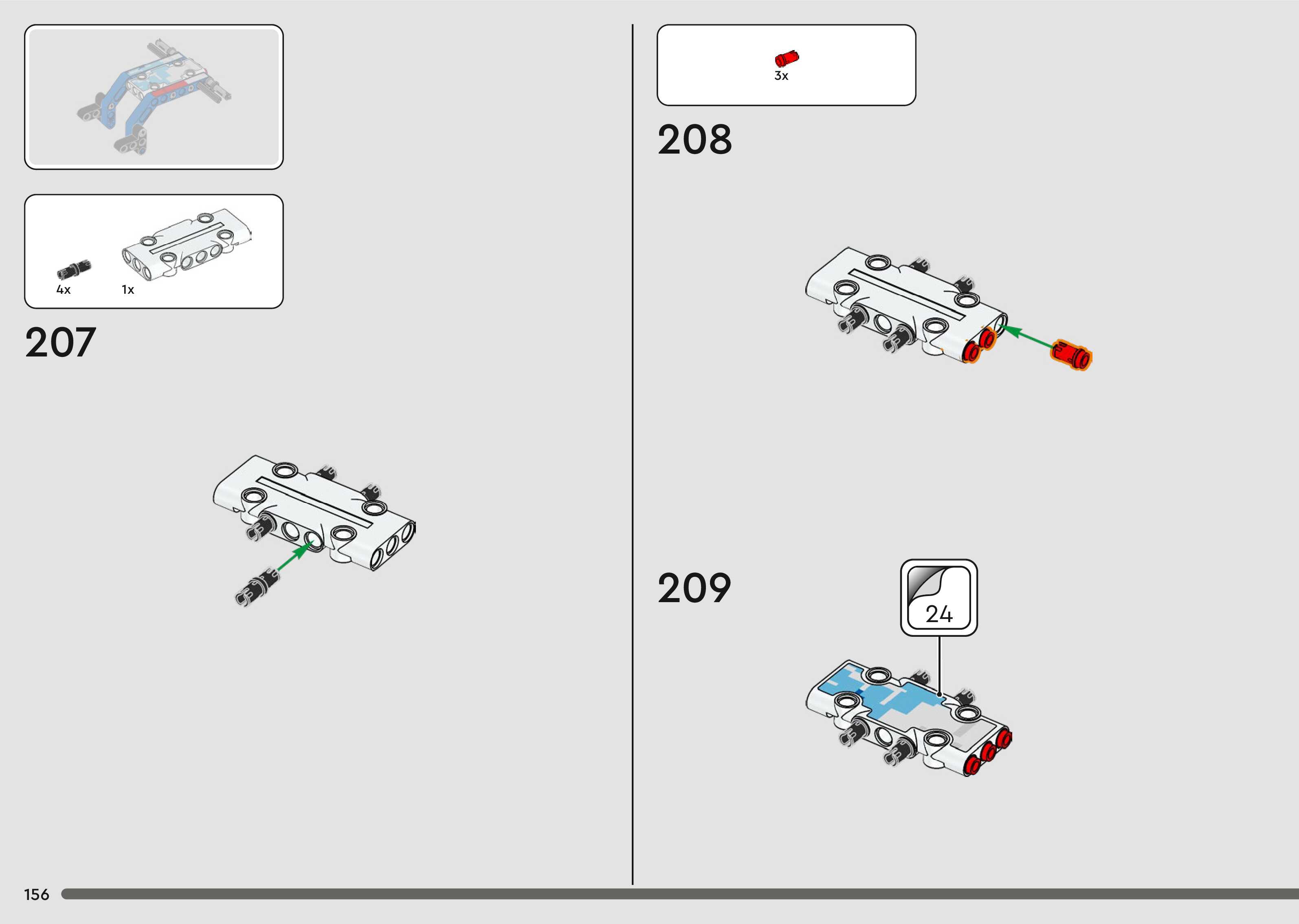 4x

1x

207

3x

208

209

24

156