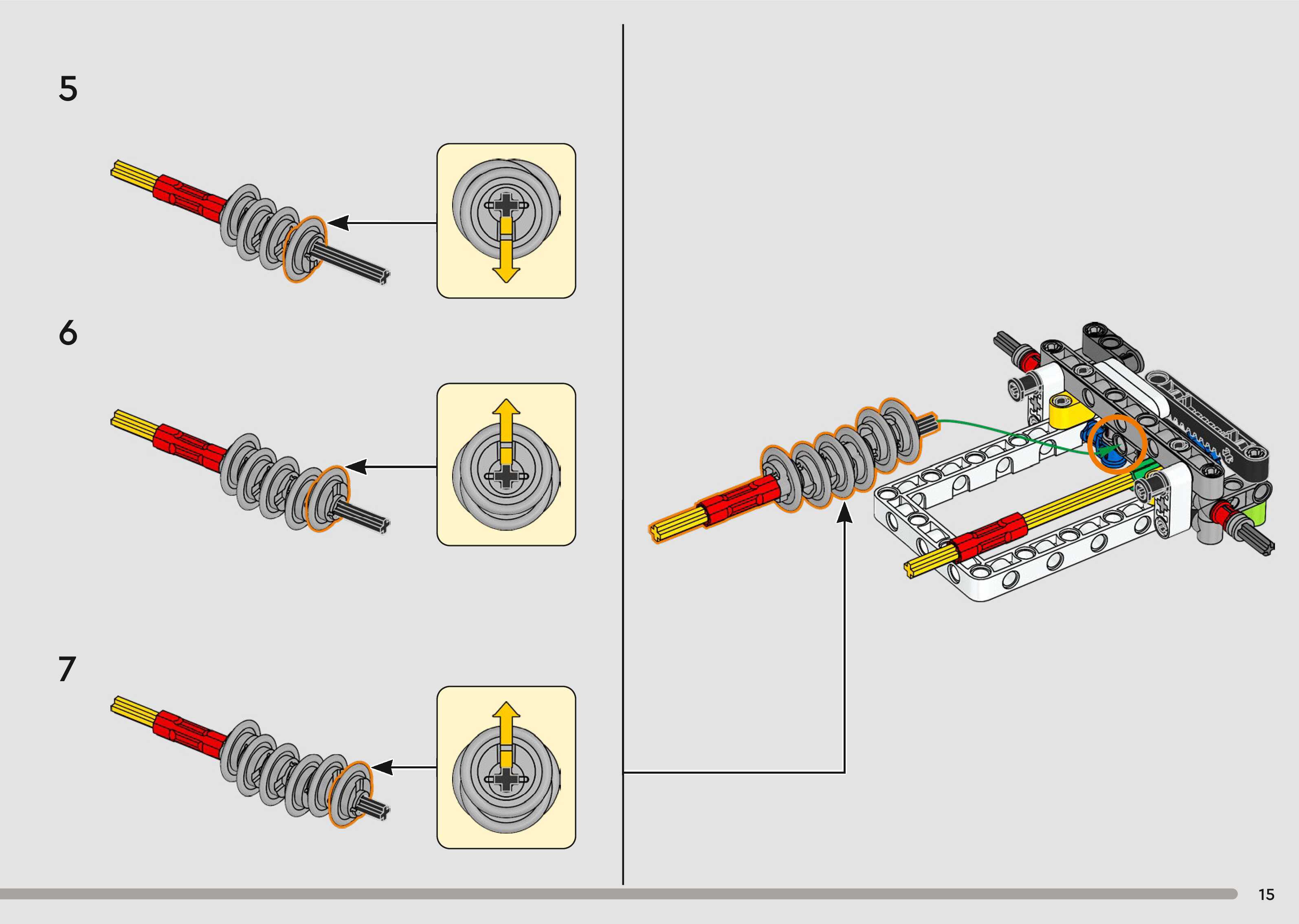 5

6

7

15