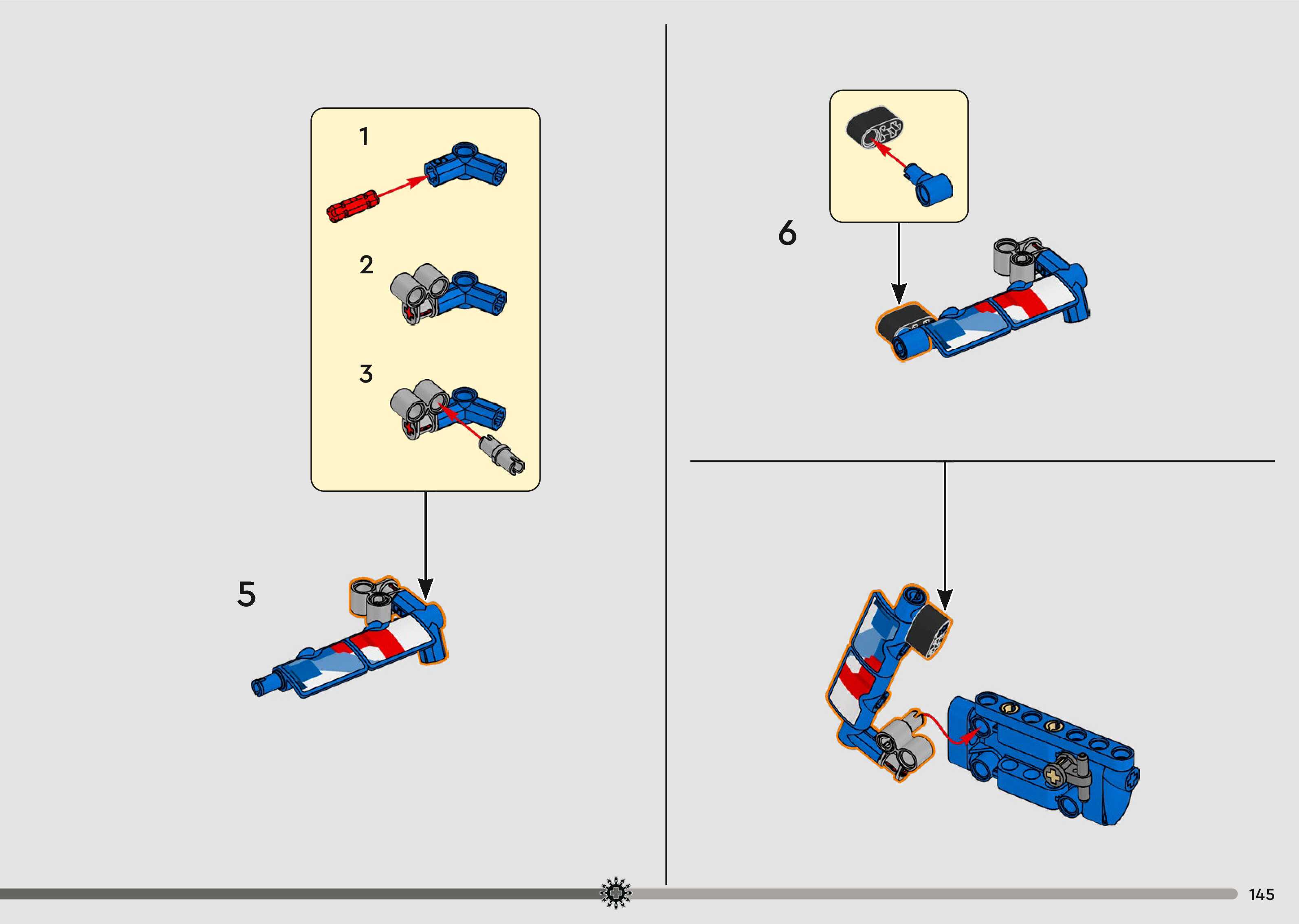 1

2

3

5

6

145