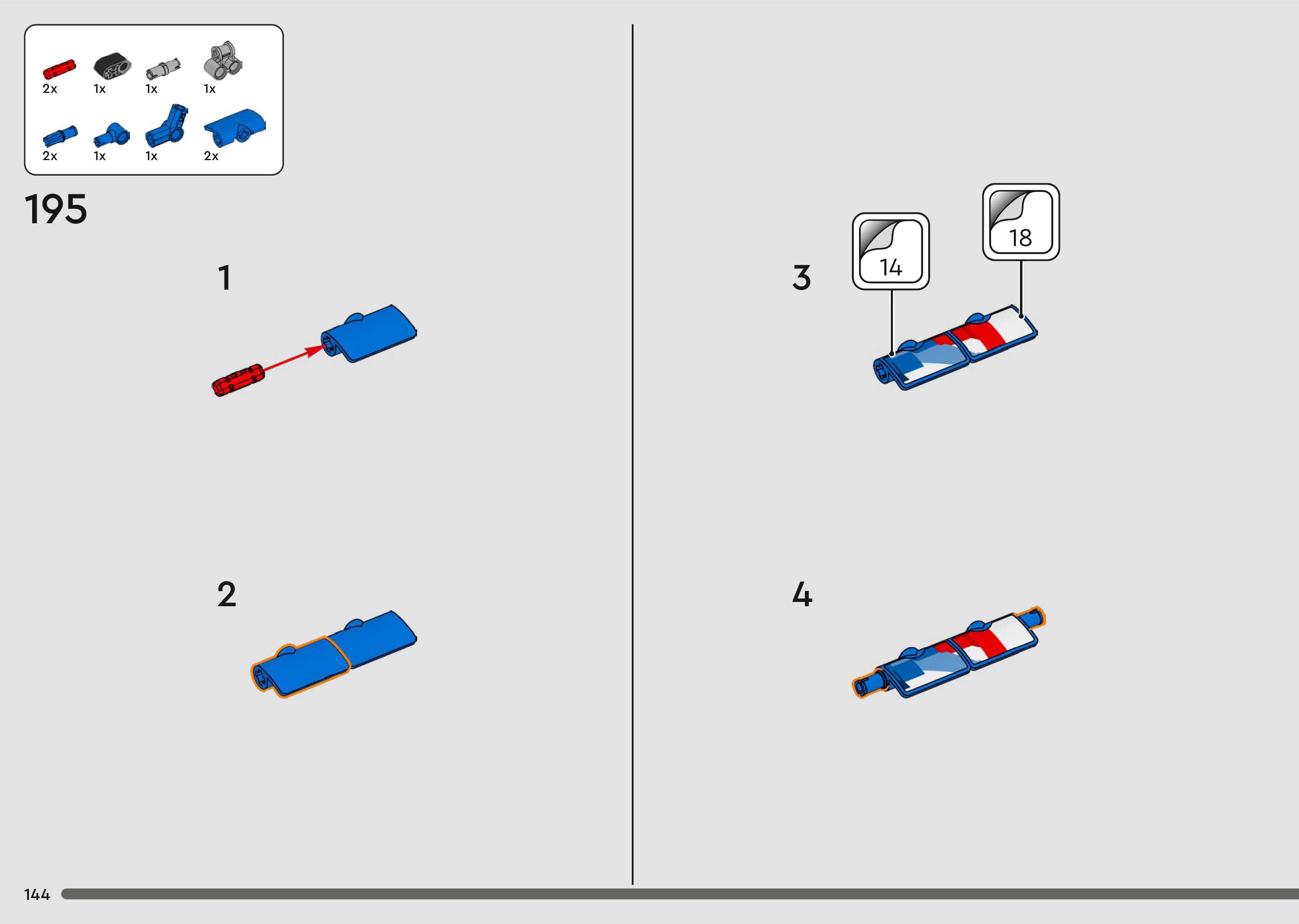 2x 1x 1x 1x

2x 1x 1x 2x

195

1

2

3

14

18

4

144