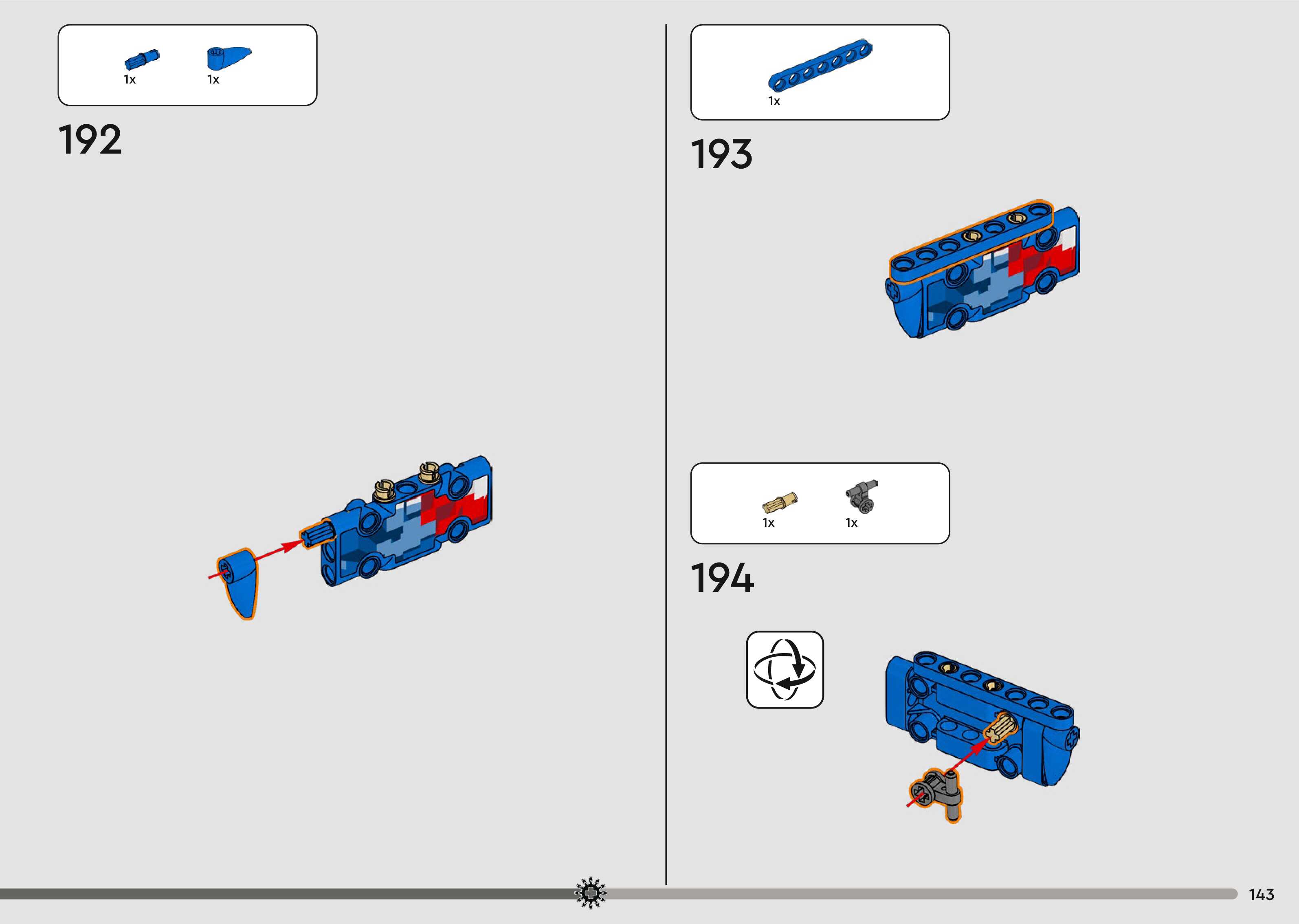 1x 1x

192

1x

193

1x 1x

194

143