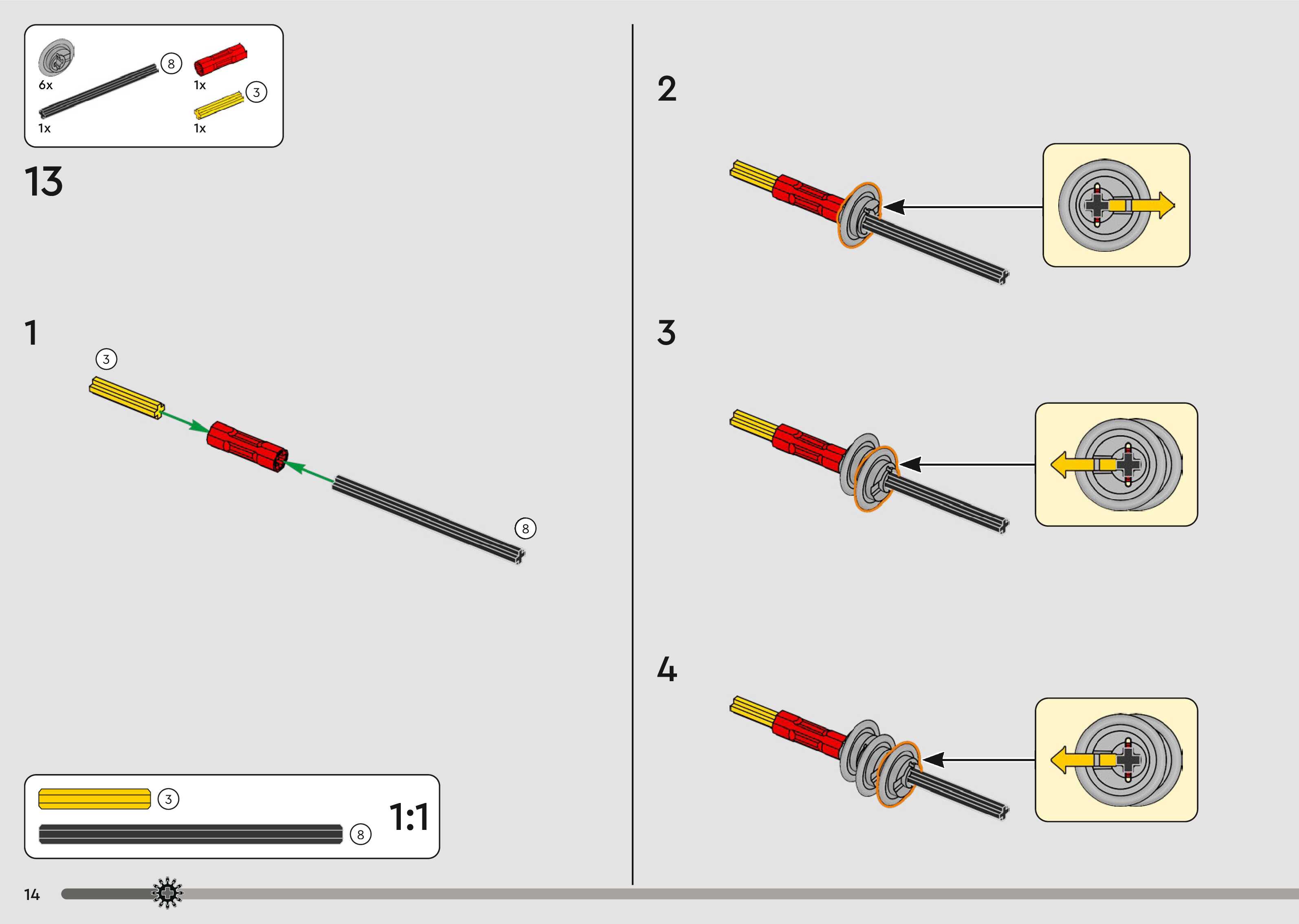 6x
8
1x
1x
3
1x

13

1
3
8

3
8
1:1

14

2

3

4