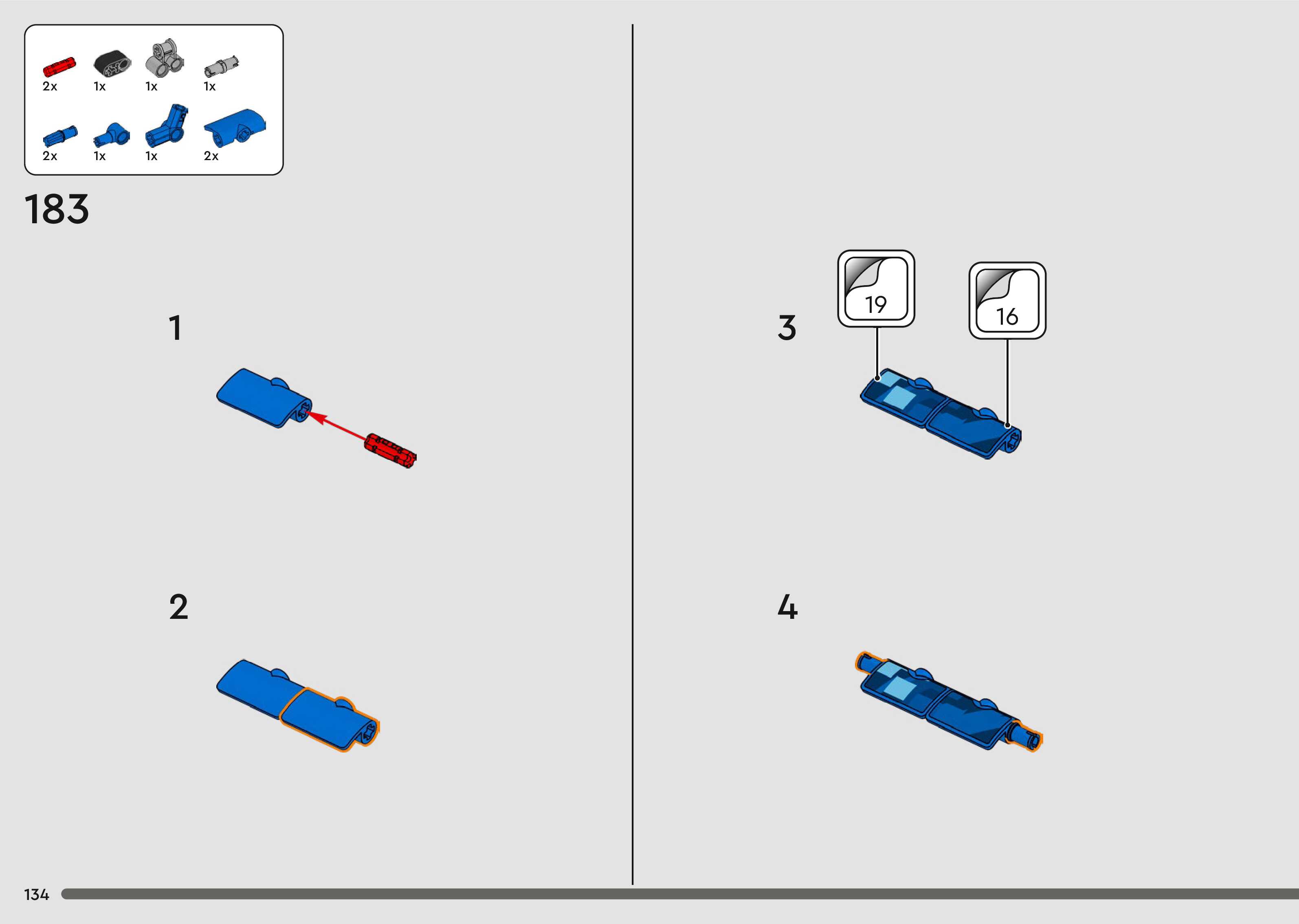 2x 1x 1x 1x

2x 1x 1x 2x

183

1

2

3

19

16

4

134