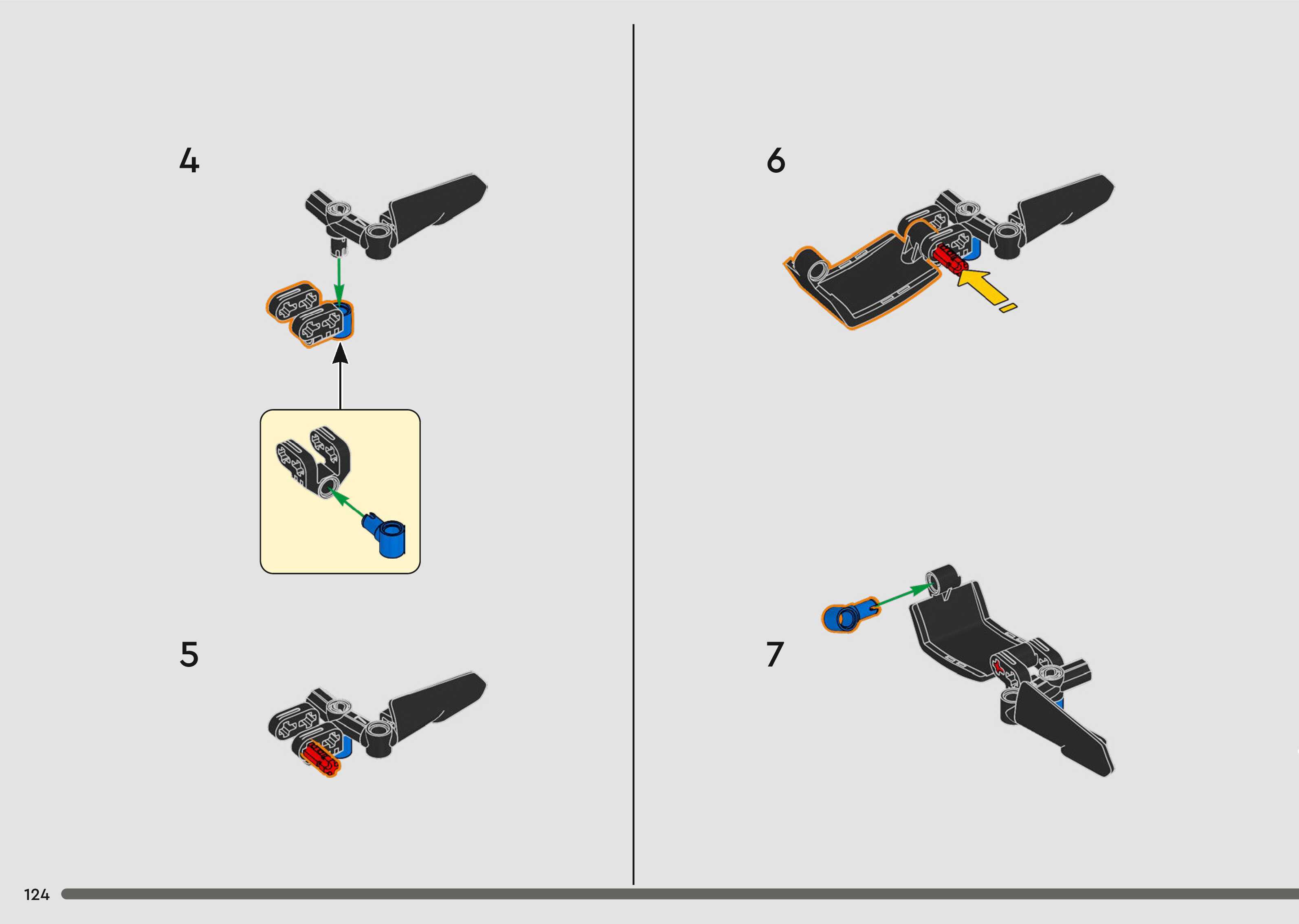 4

5

6

7

124