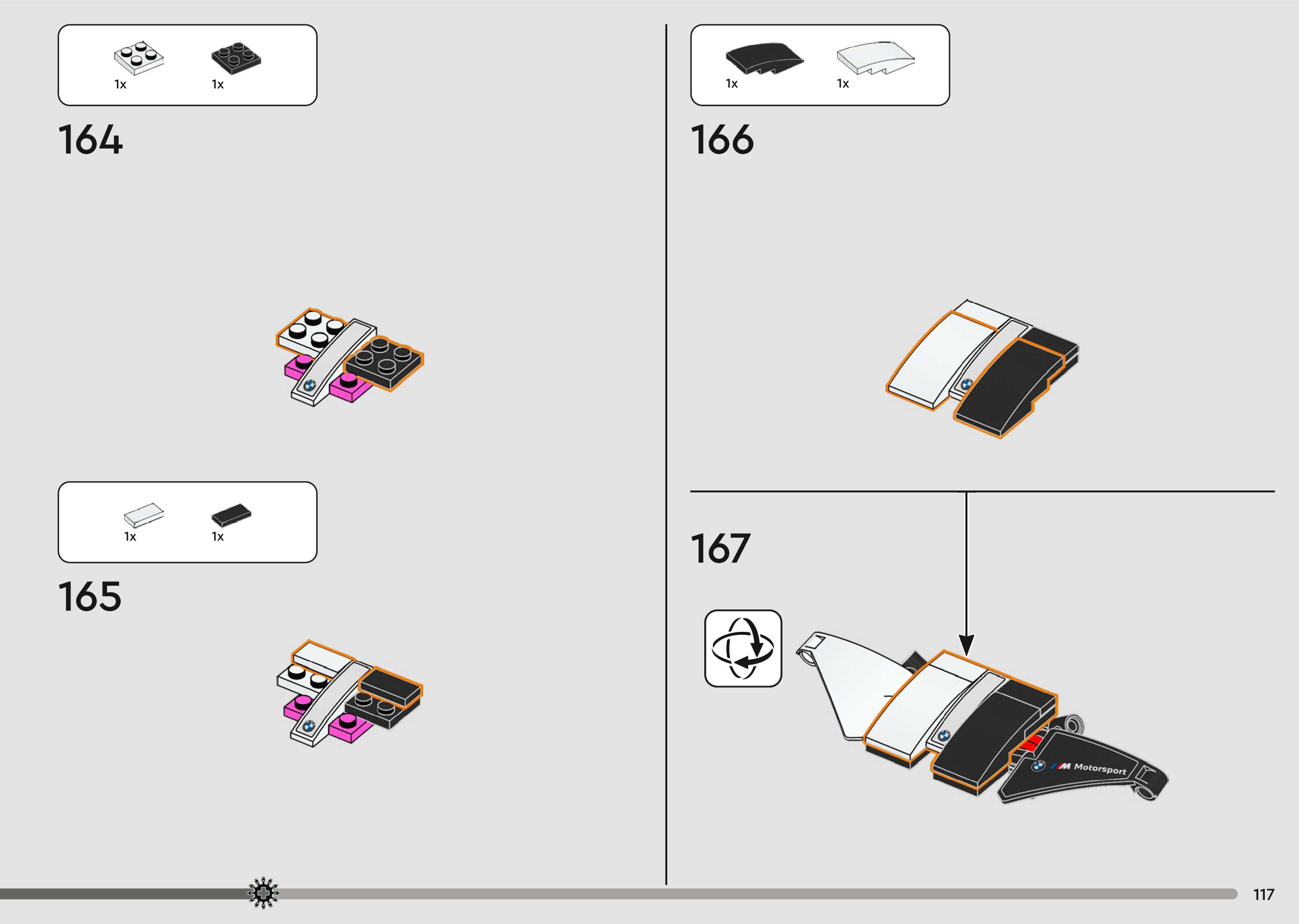 1x 1x

164

1x 1x

165

1x 1x

166

167

M Motorsport

117