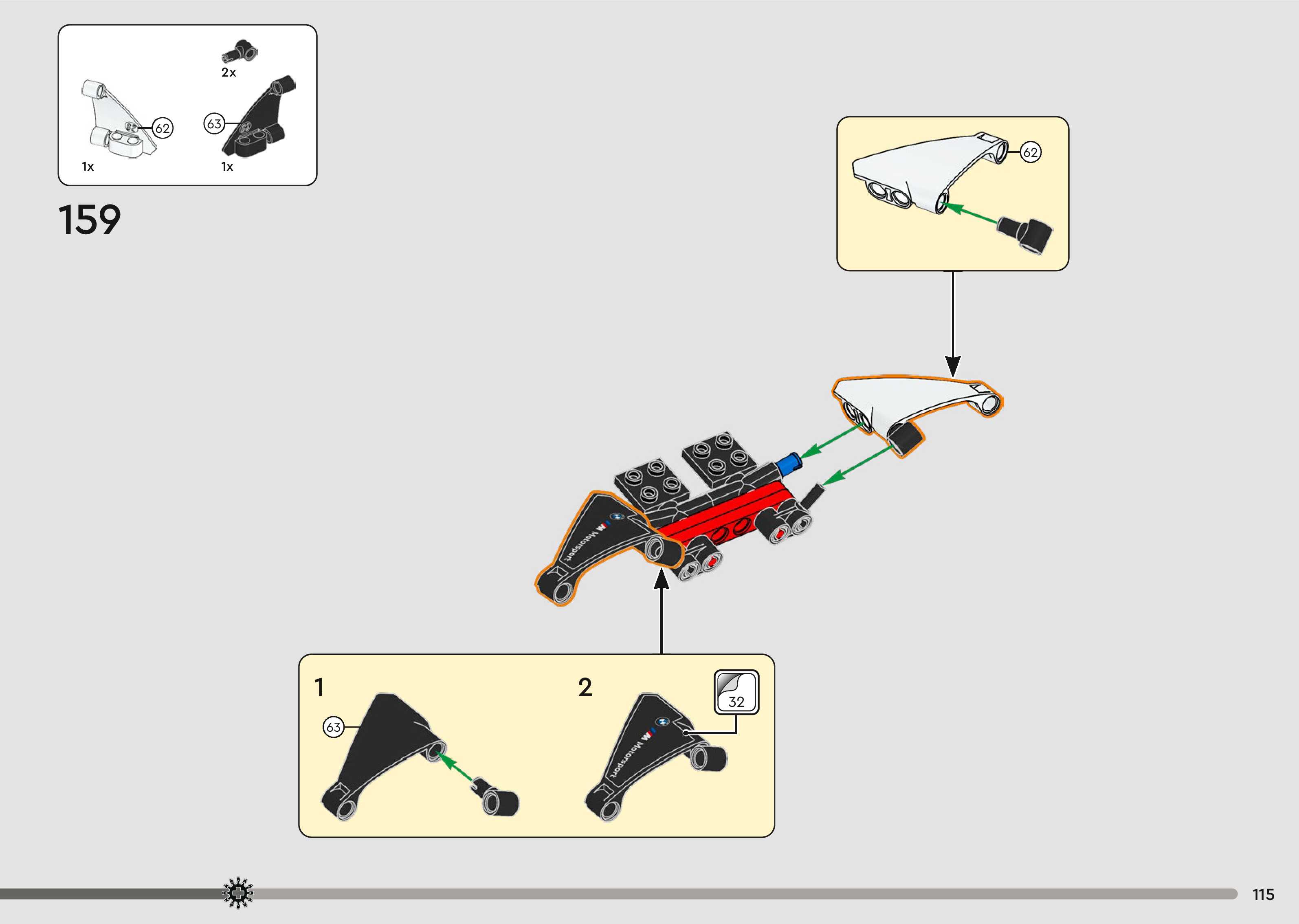 2x
62
63
1x
1x

159

62

M Motorsport

1
63

2
32
M Motorsport

115