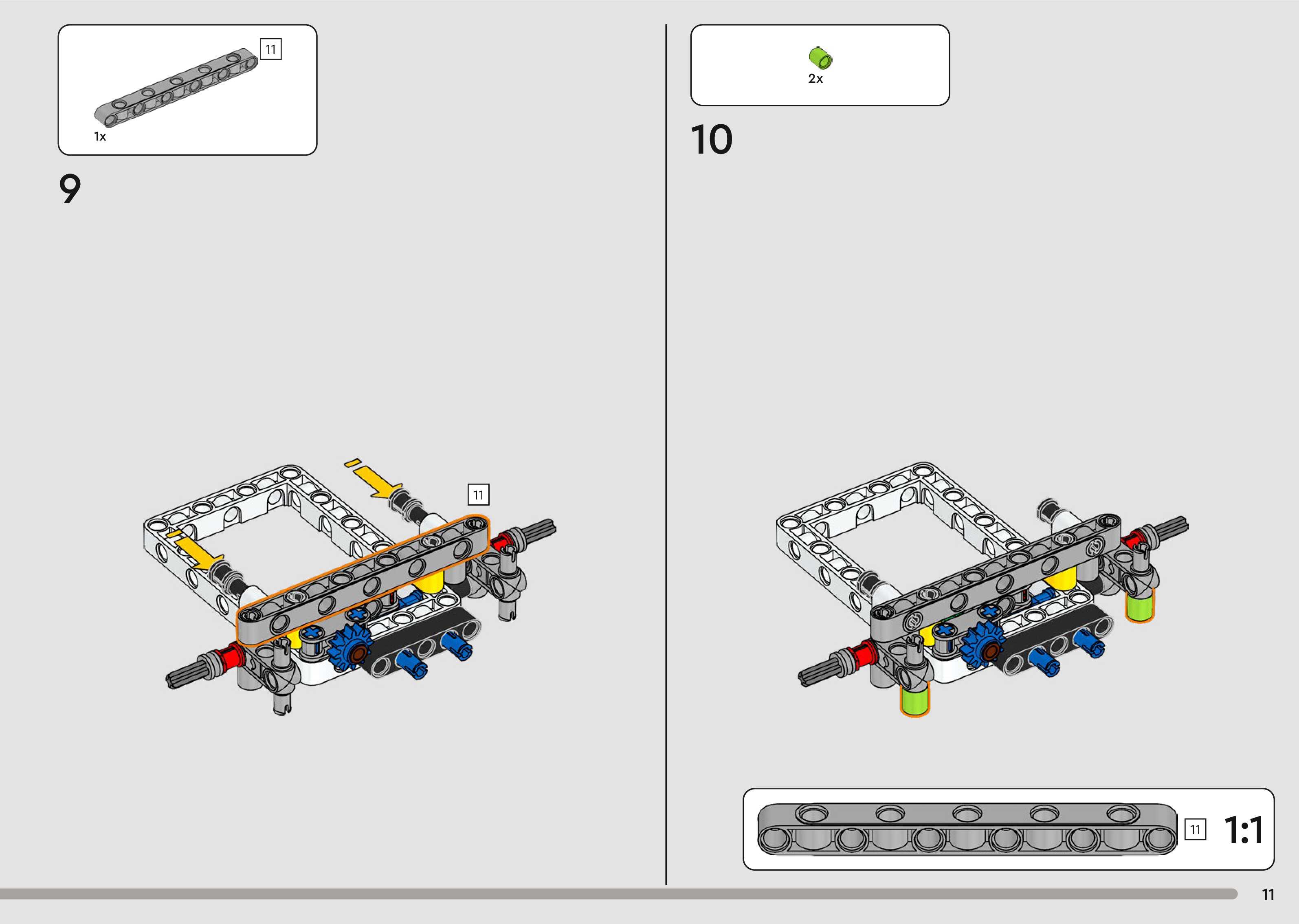 11

1x

9

11

2x

10

11

1:1

11