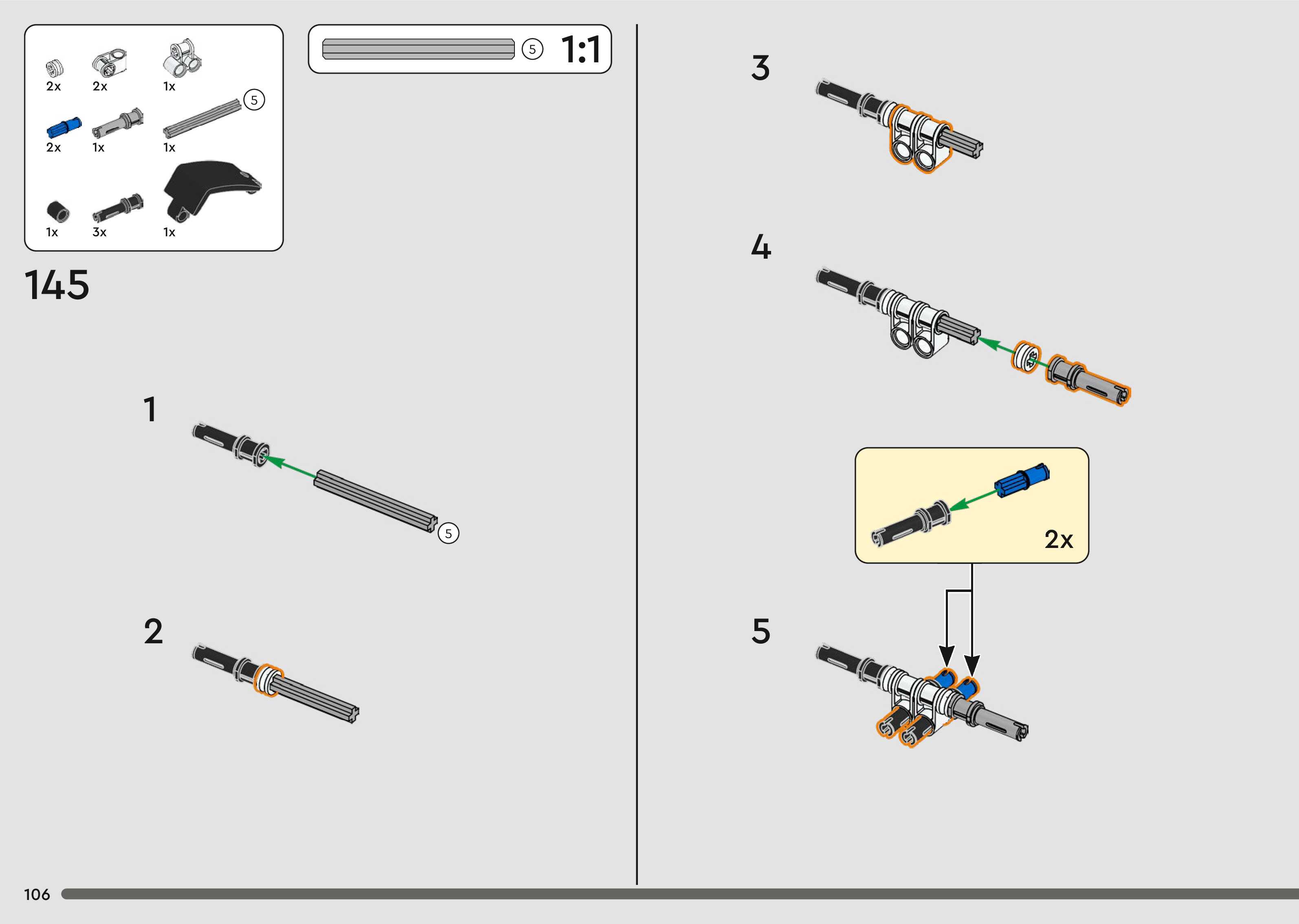 2x 2x 1x

5

2x 1x 1x

1x 3x 1x

5 1:1

145

1

5

2

3

4

2x

5

106