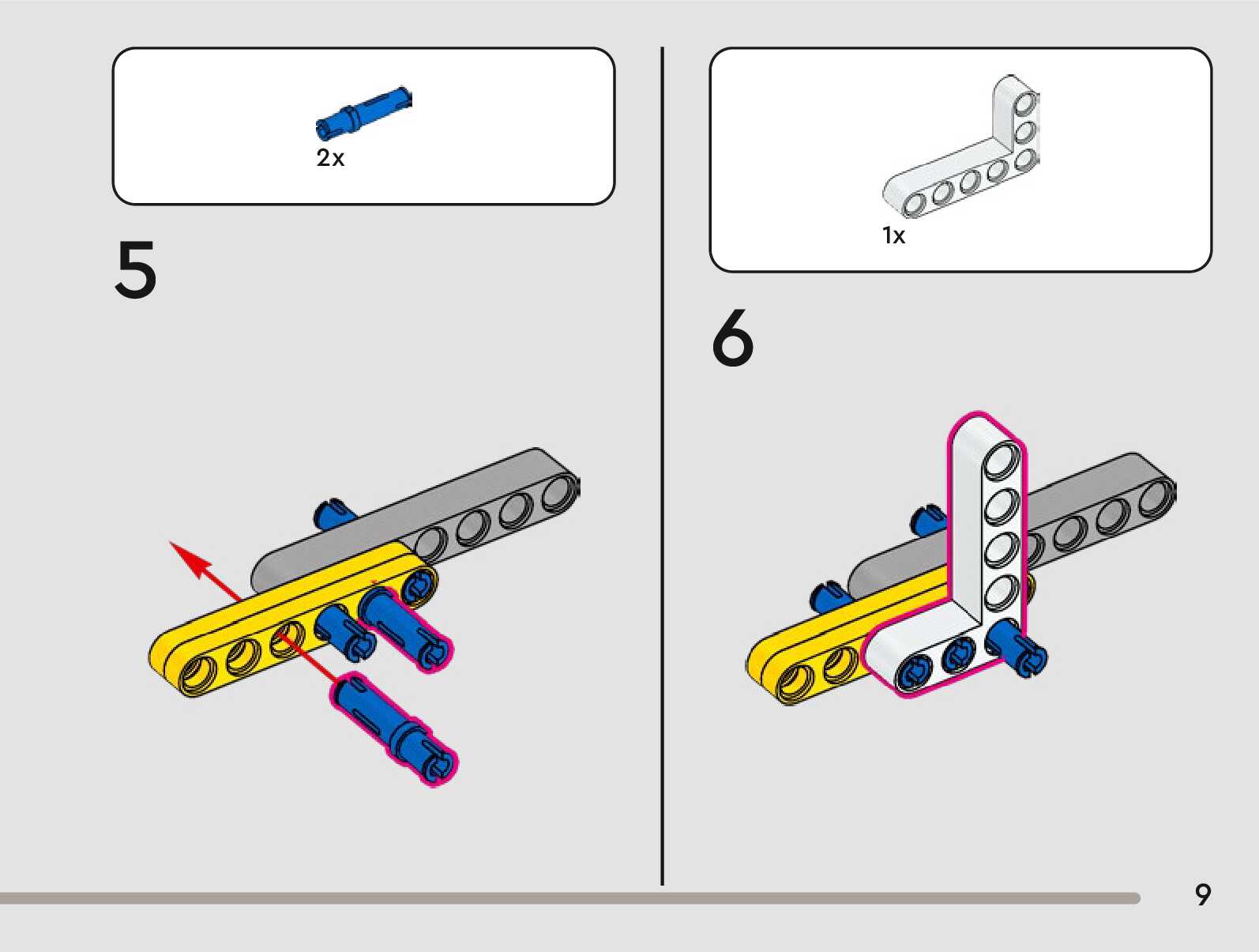 2x

5

1x

6

9