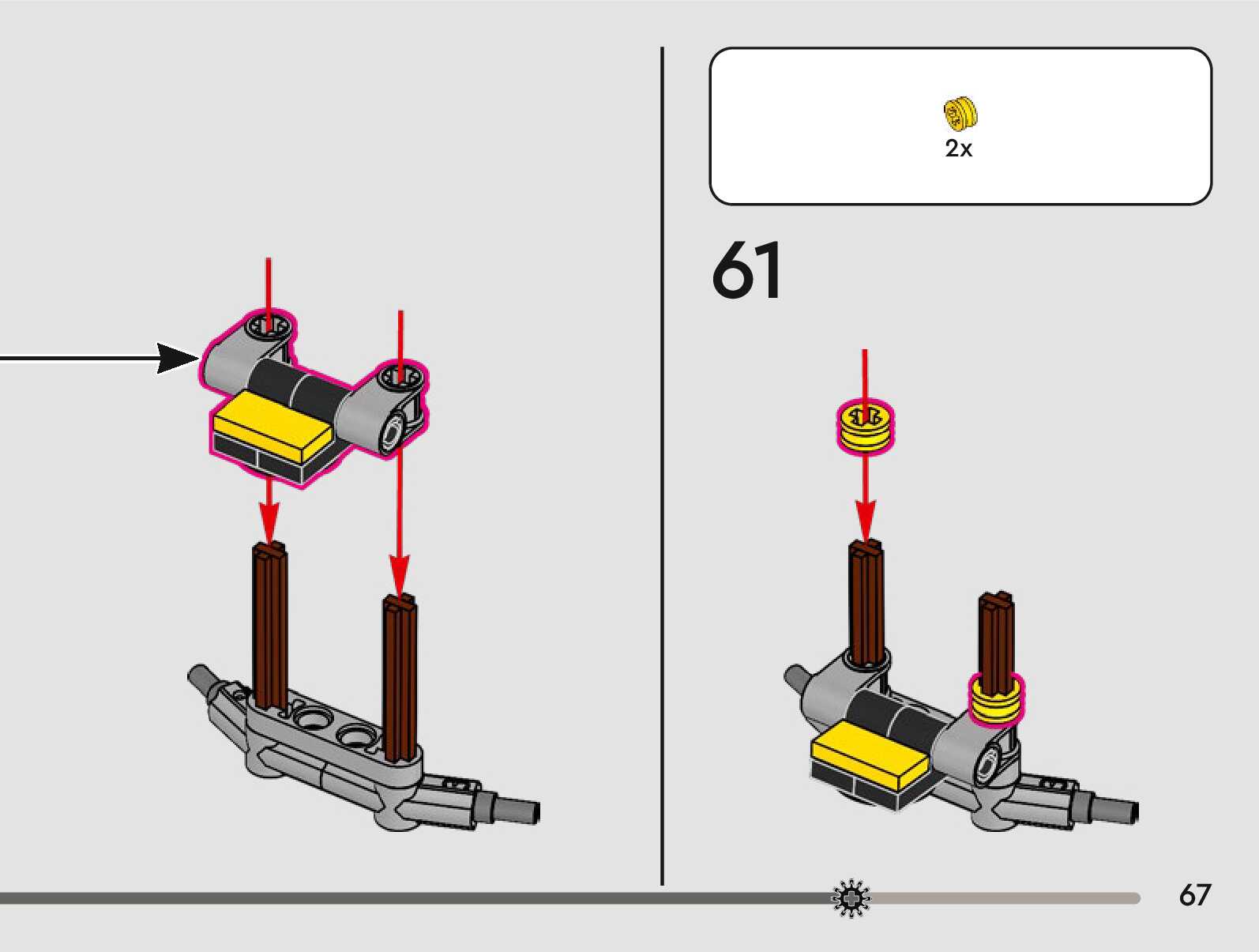 2x

61

67