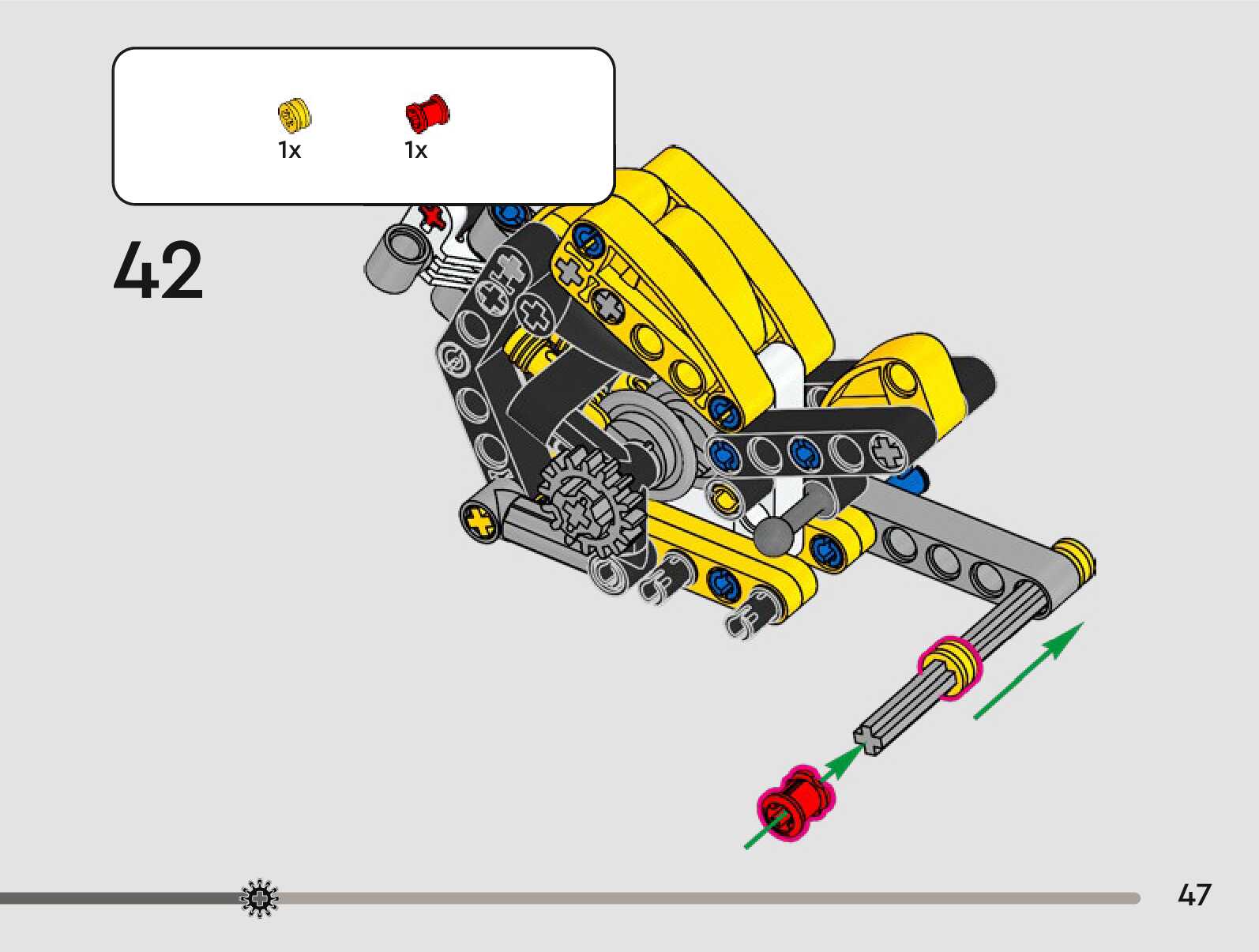 1x 1x

42

47