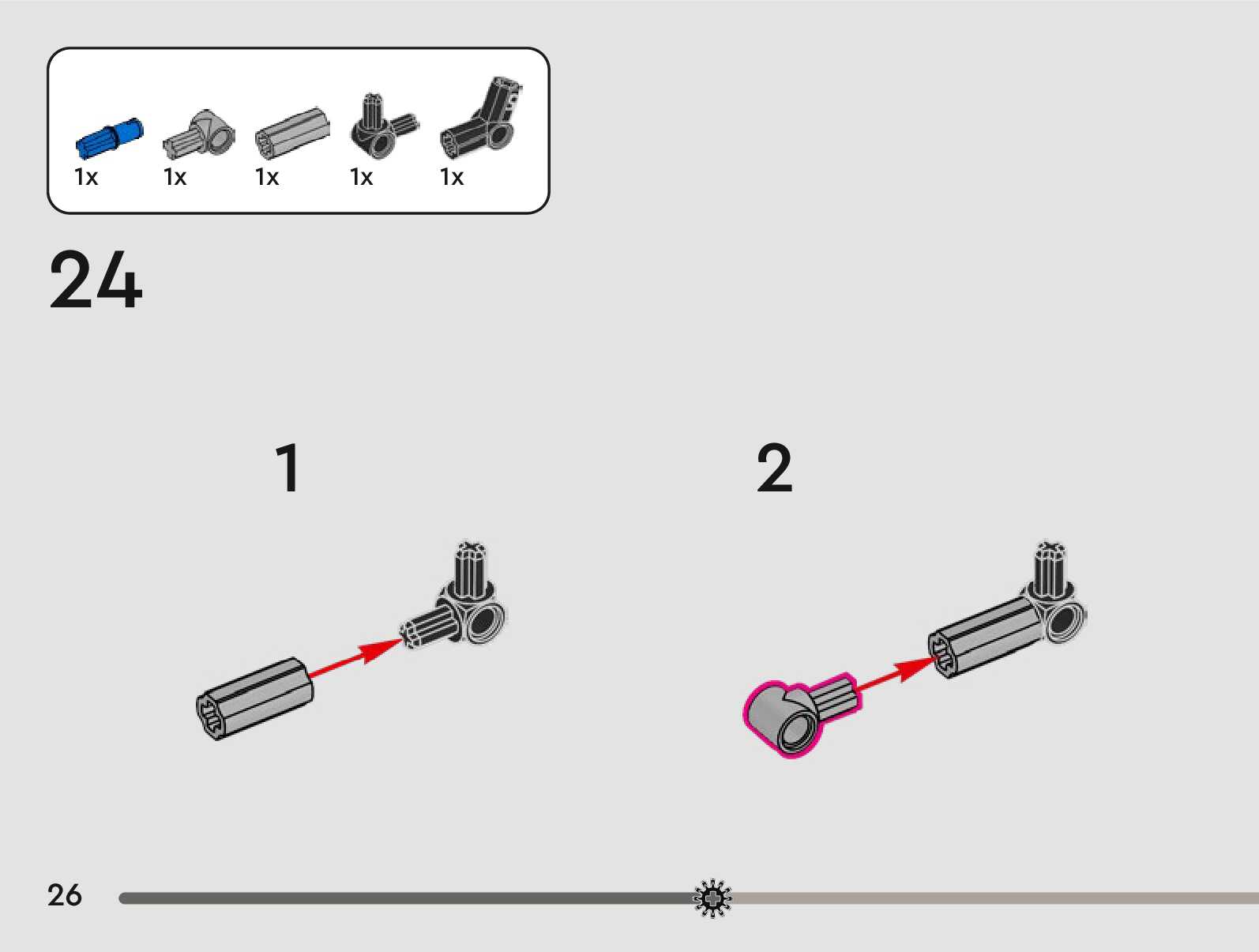 1x 1x 1x 1x 1x

24

1

2

26