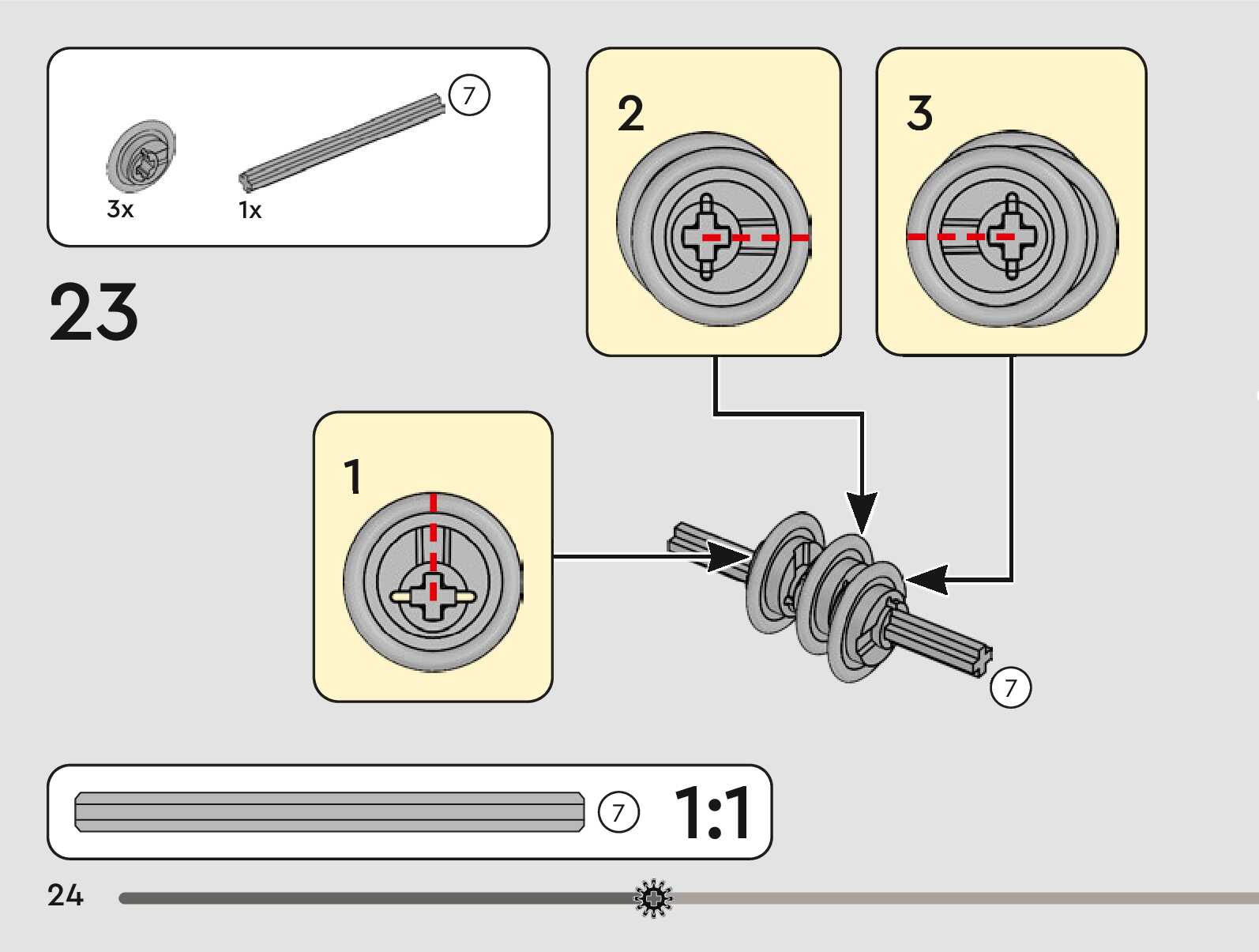 7

3x

1x

23

2

3

1

7

7

1:1

24