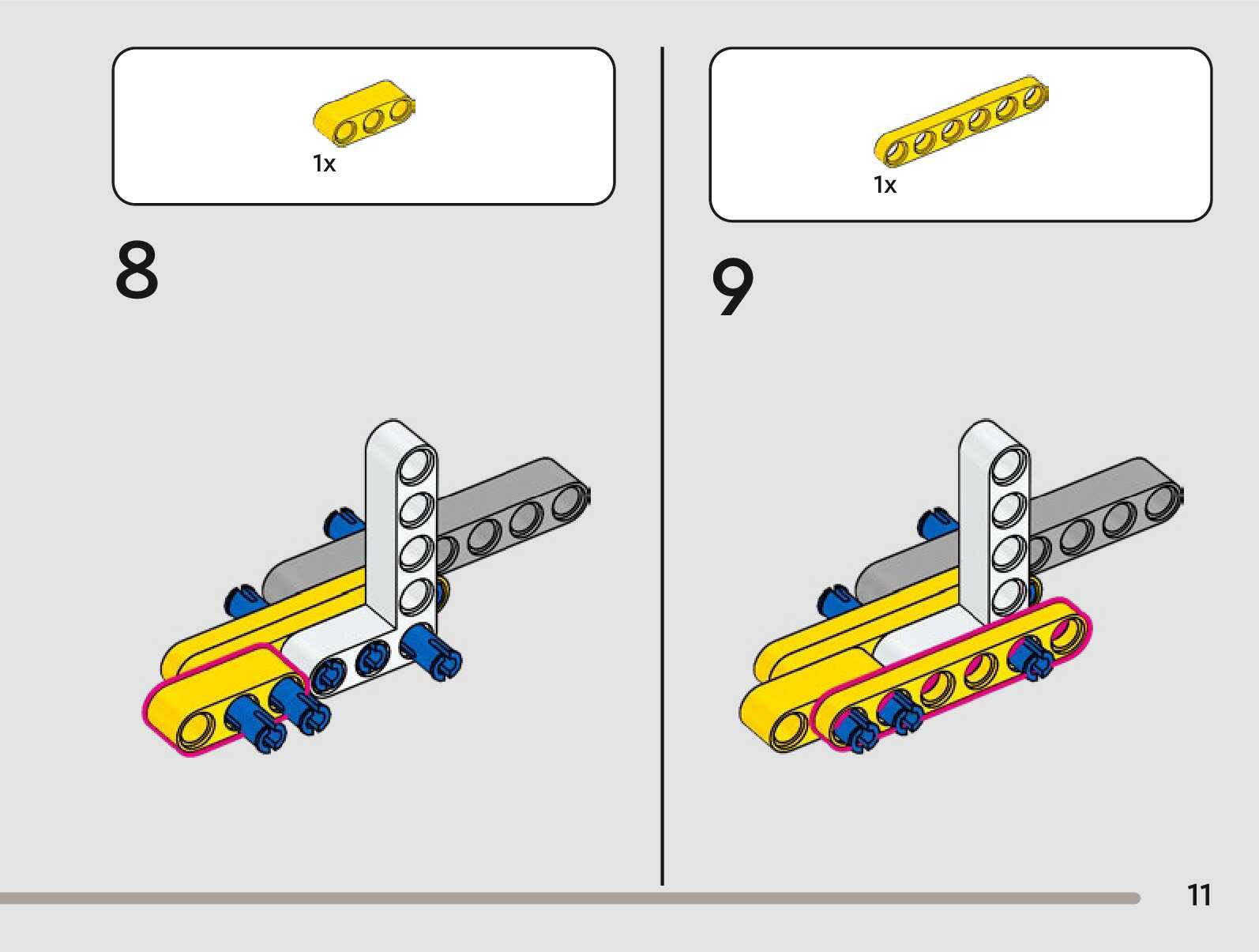 1x

8

1x

9

11