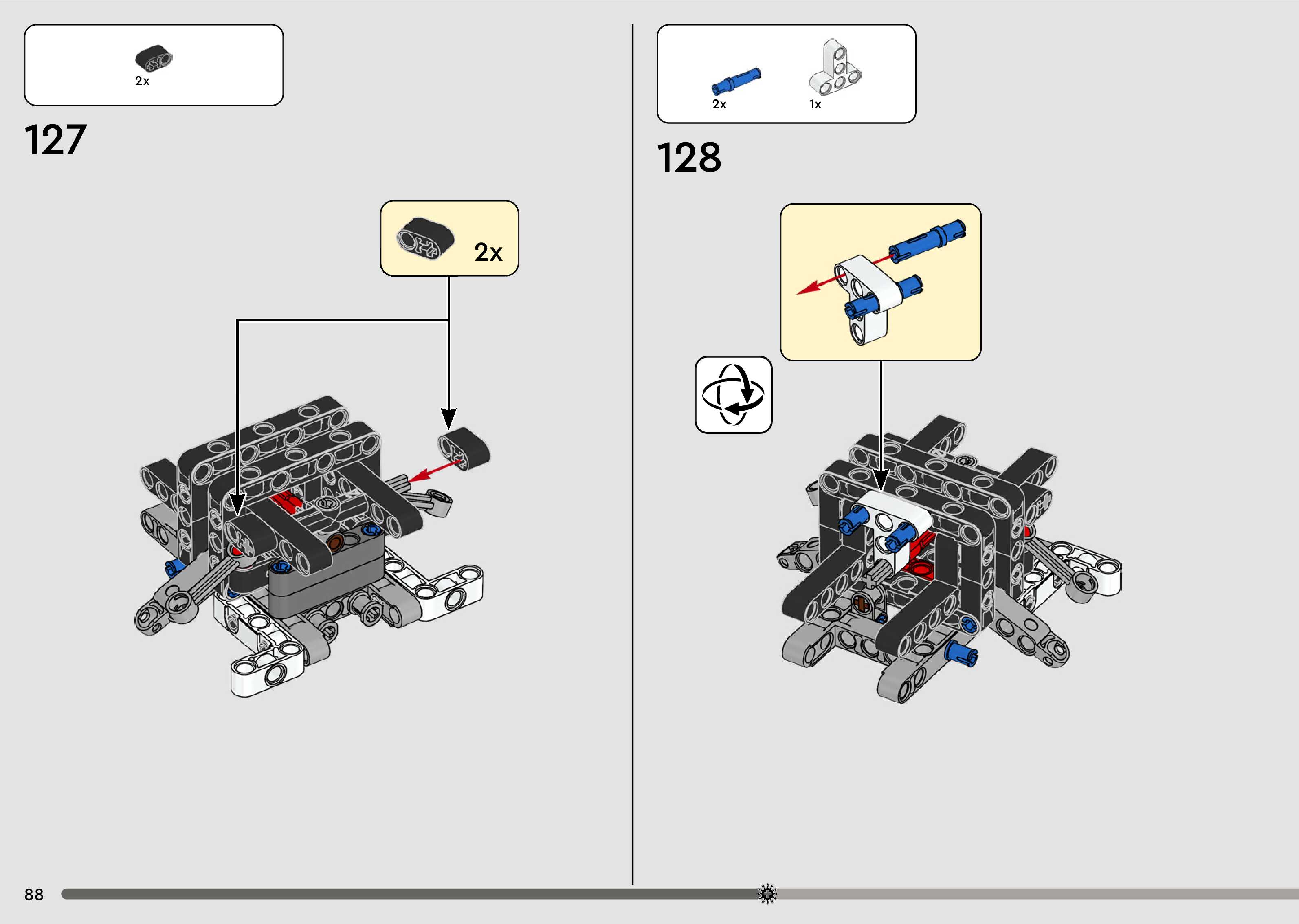 2x

127

2x

2x 1x

128

88