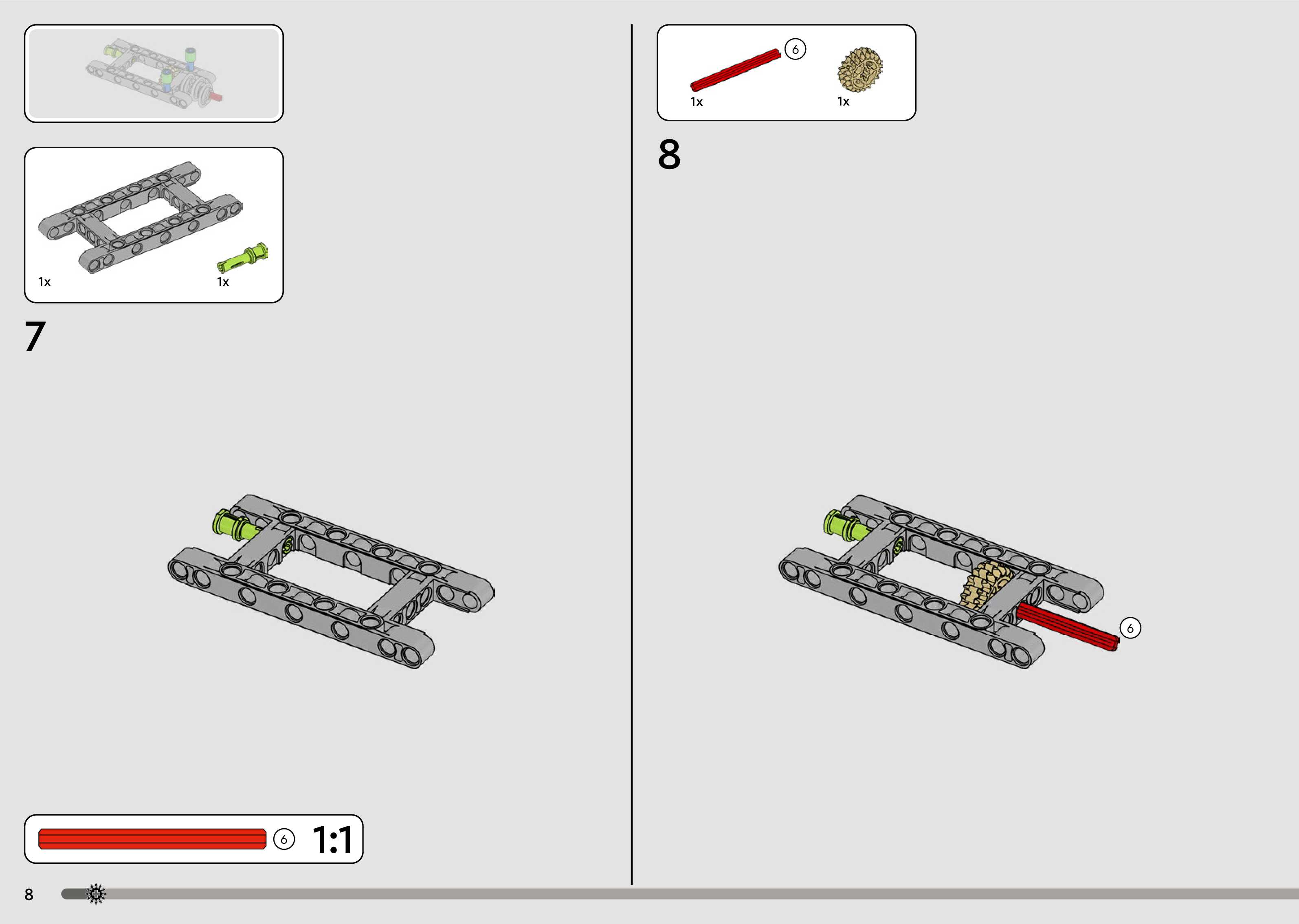 1x

1x

7

6

1:1

8

6

1x

1x

8

6