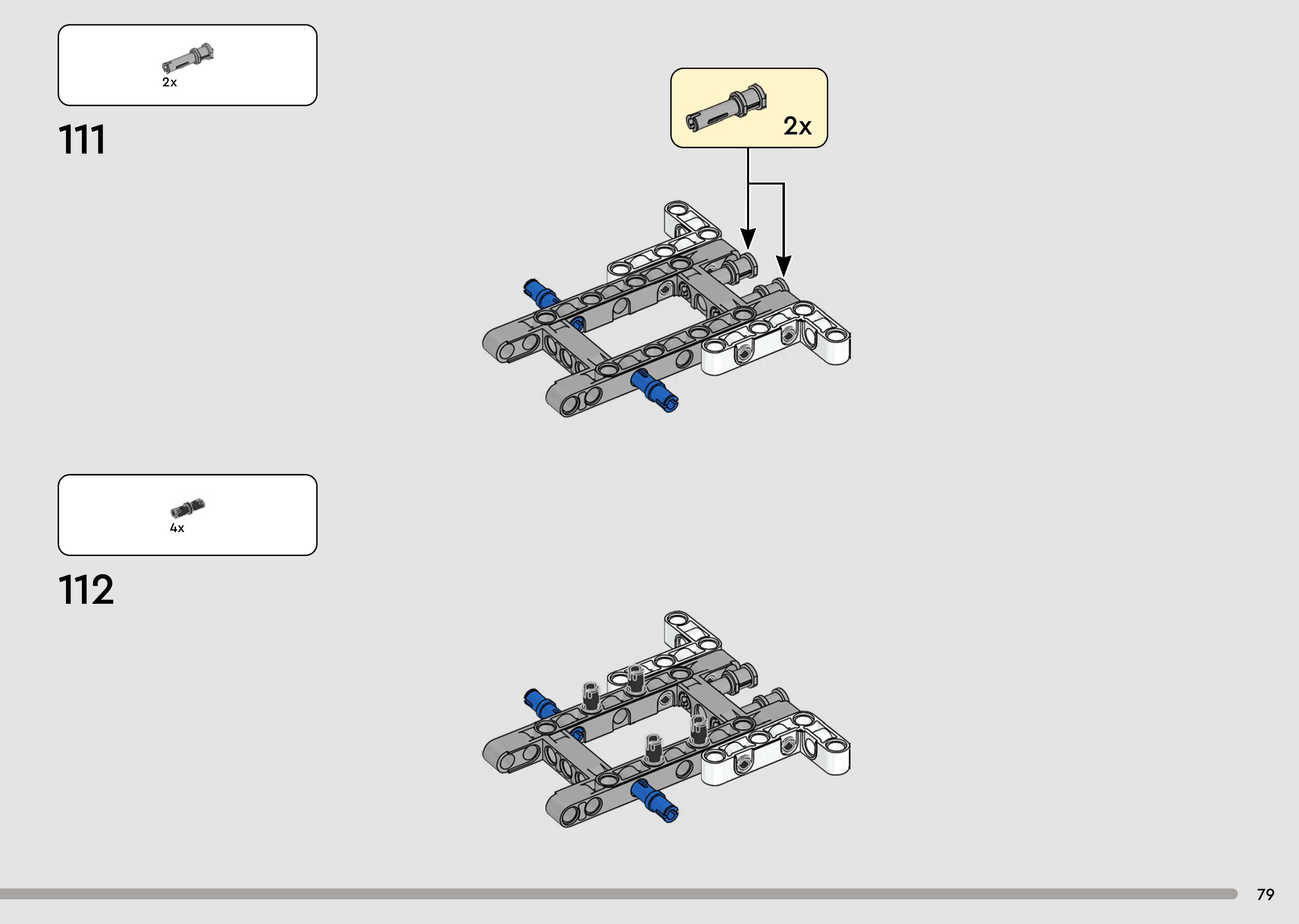 2x

111

2x

4x

112

79