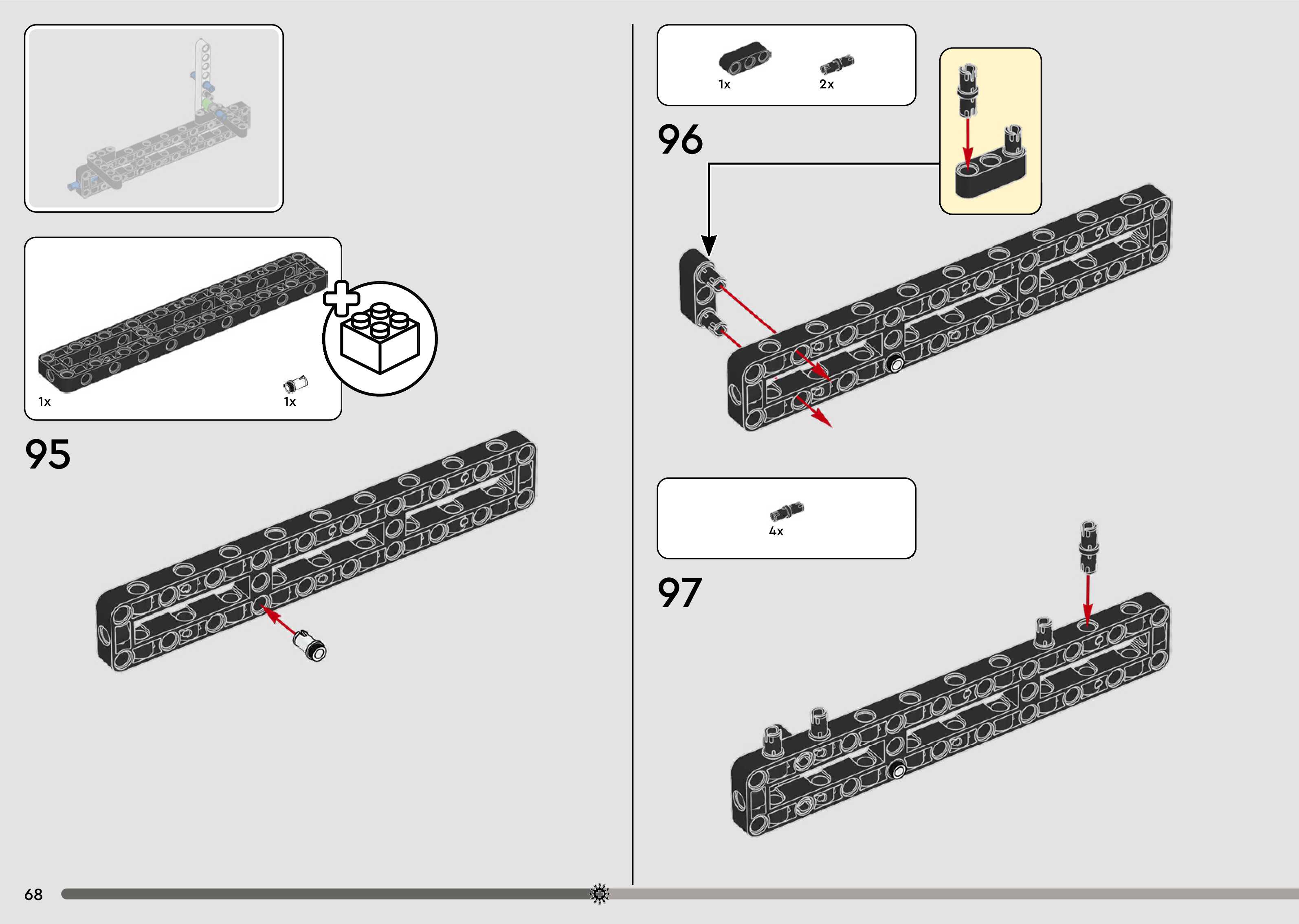 1x

1x

95

1x

2x

96

4x

97

68