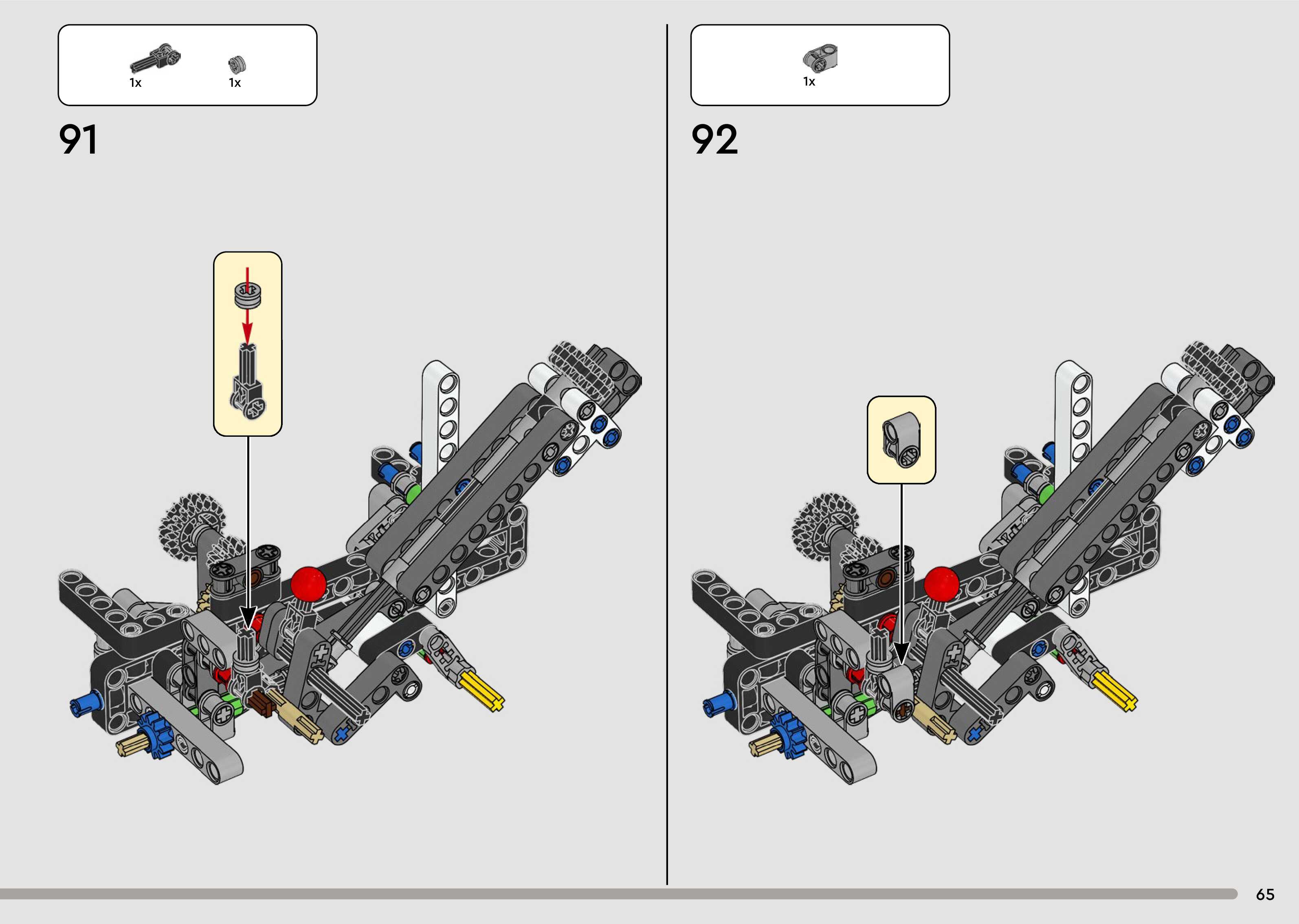 1x 1x

91

1x

92

65