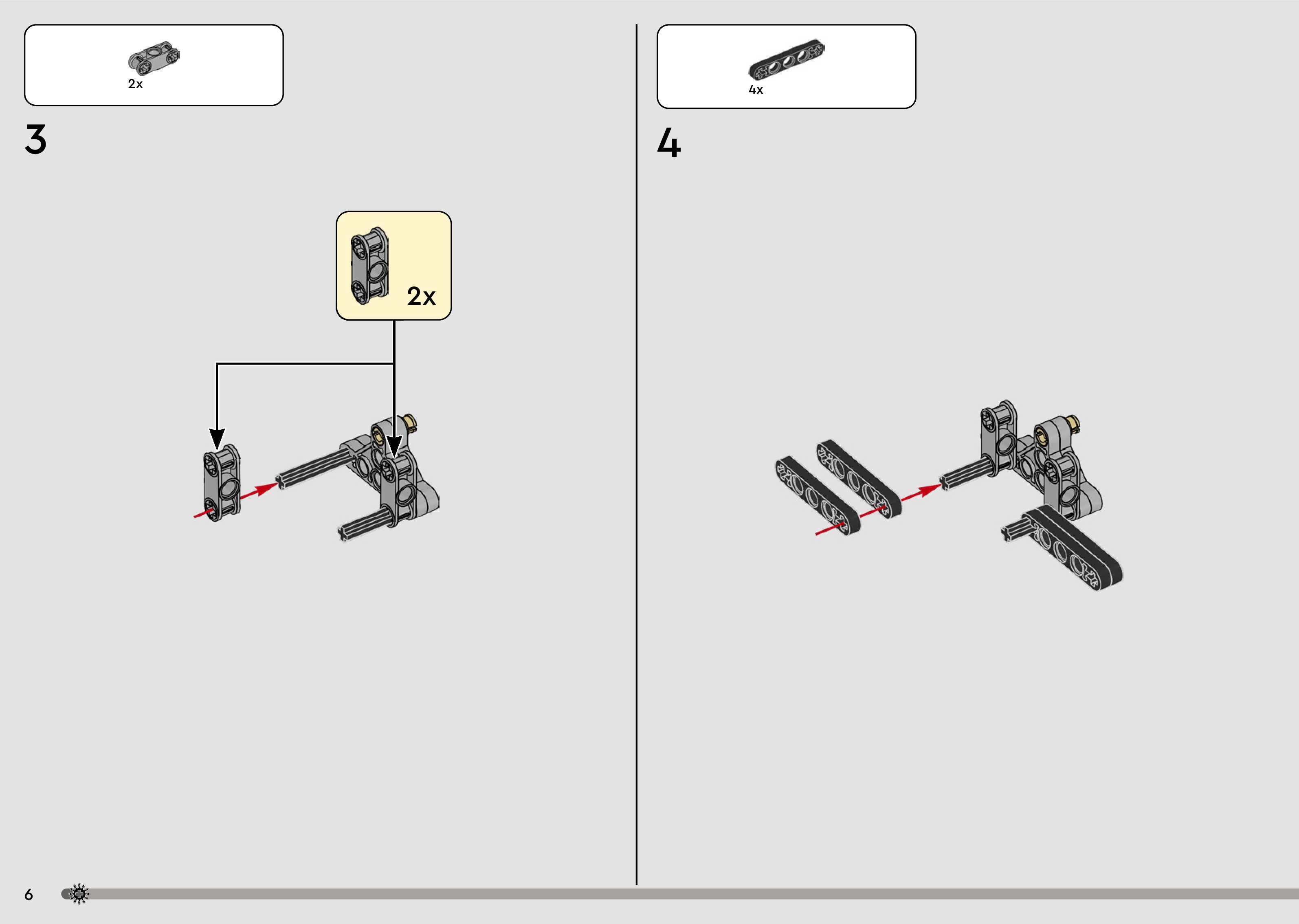 2x

3

2x

4x

4

6