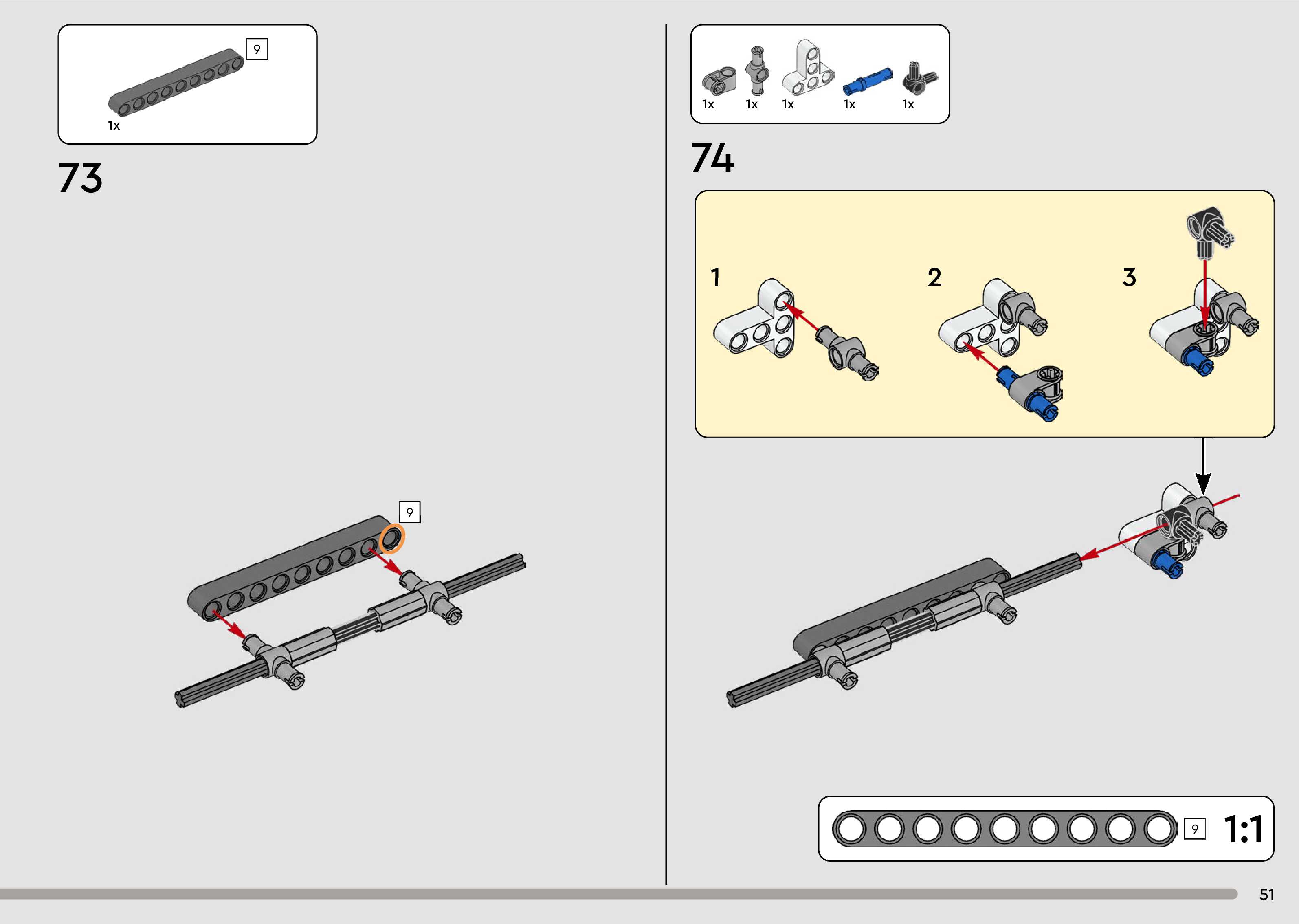 9

1x

73

9

1x 1x 1x 1x 1x

74

1

2

3

9 1:1

51