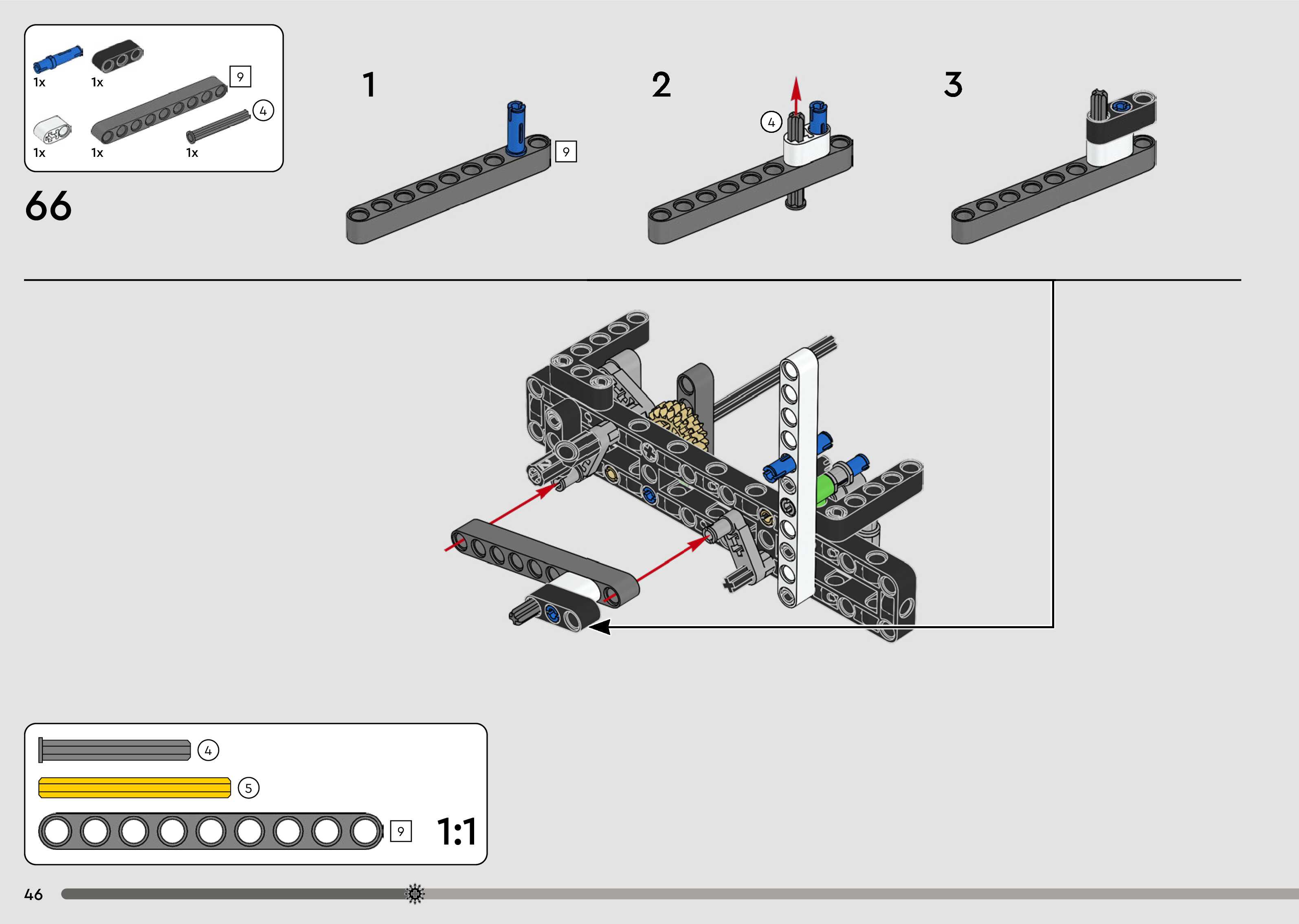 1x
1x
9
4
1x
1x
1x

66

1
9

2
4

3

4
5
9
1:1

46