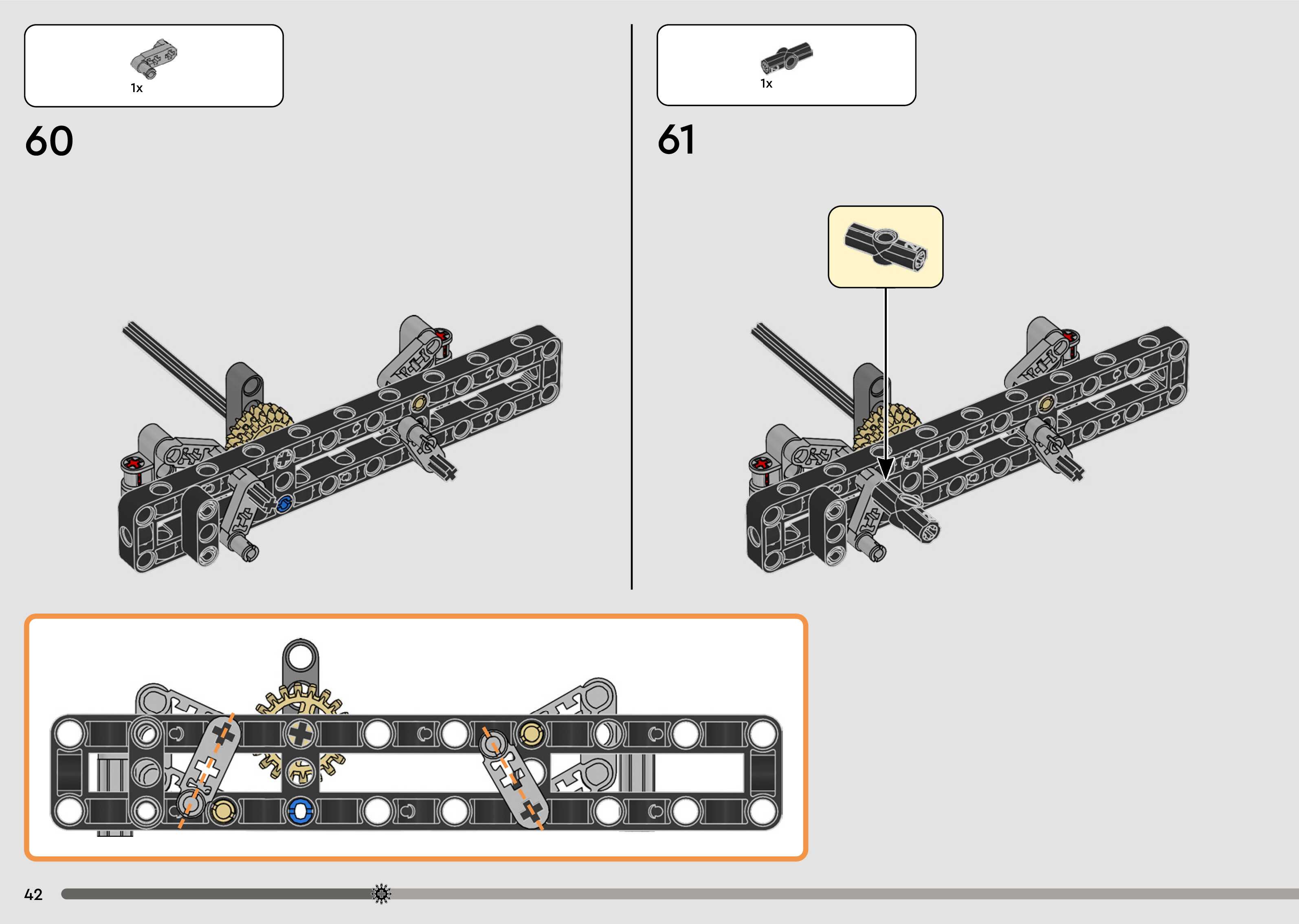 1x

60

1x

61

42