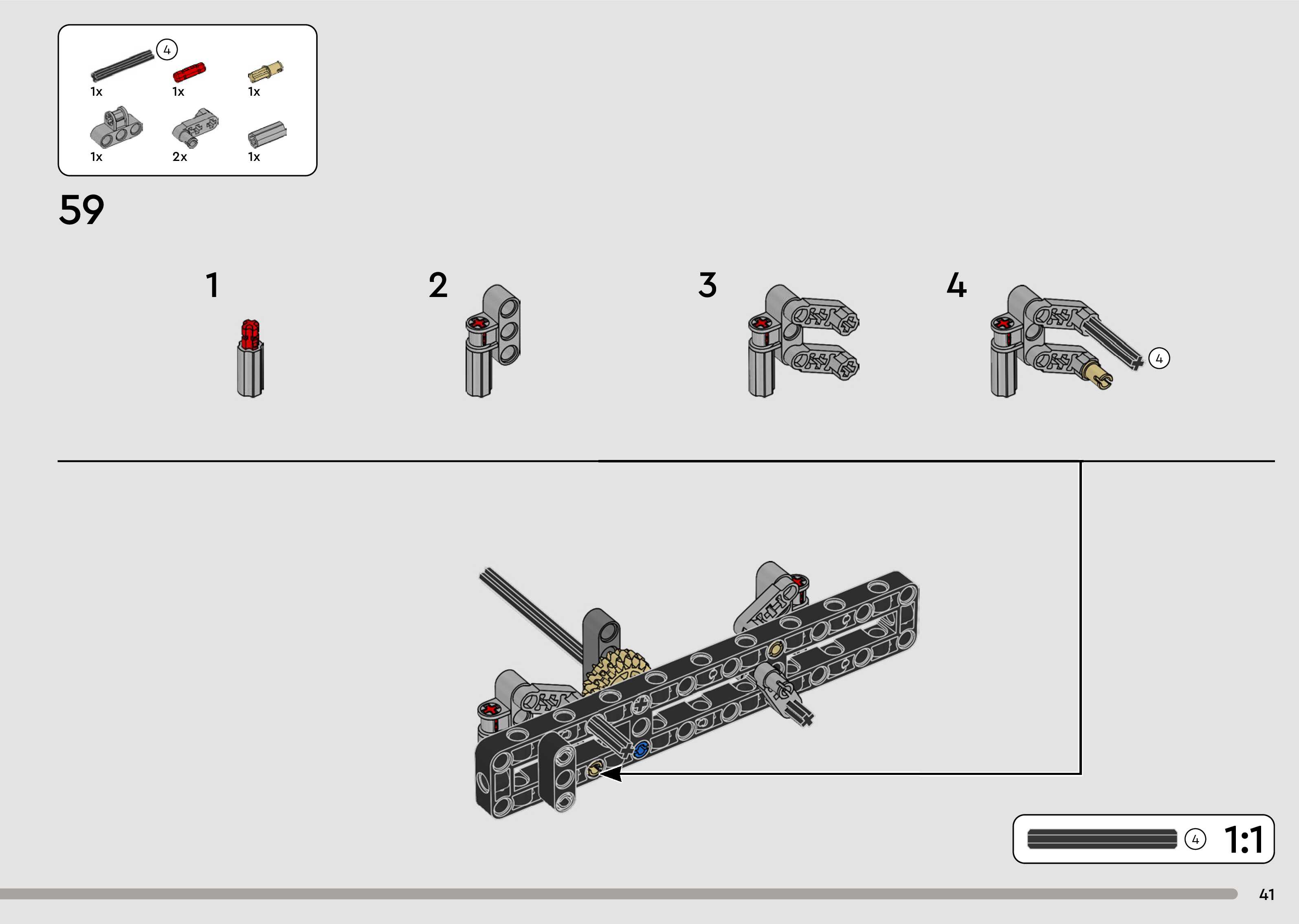 4
1x
1x
1x
1x
2x
1x

59

1

2

3

4

4

4

1:1

41