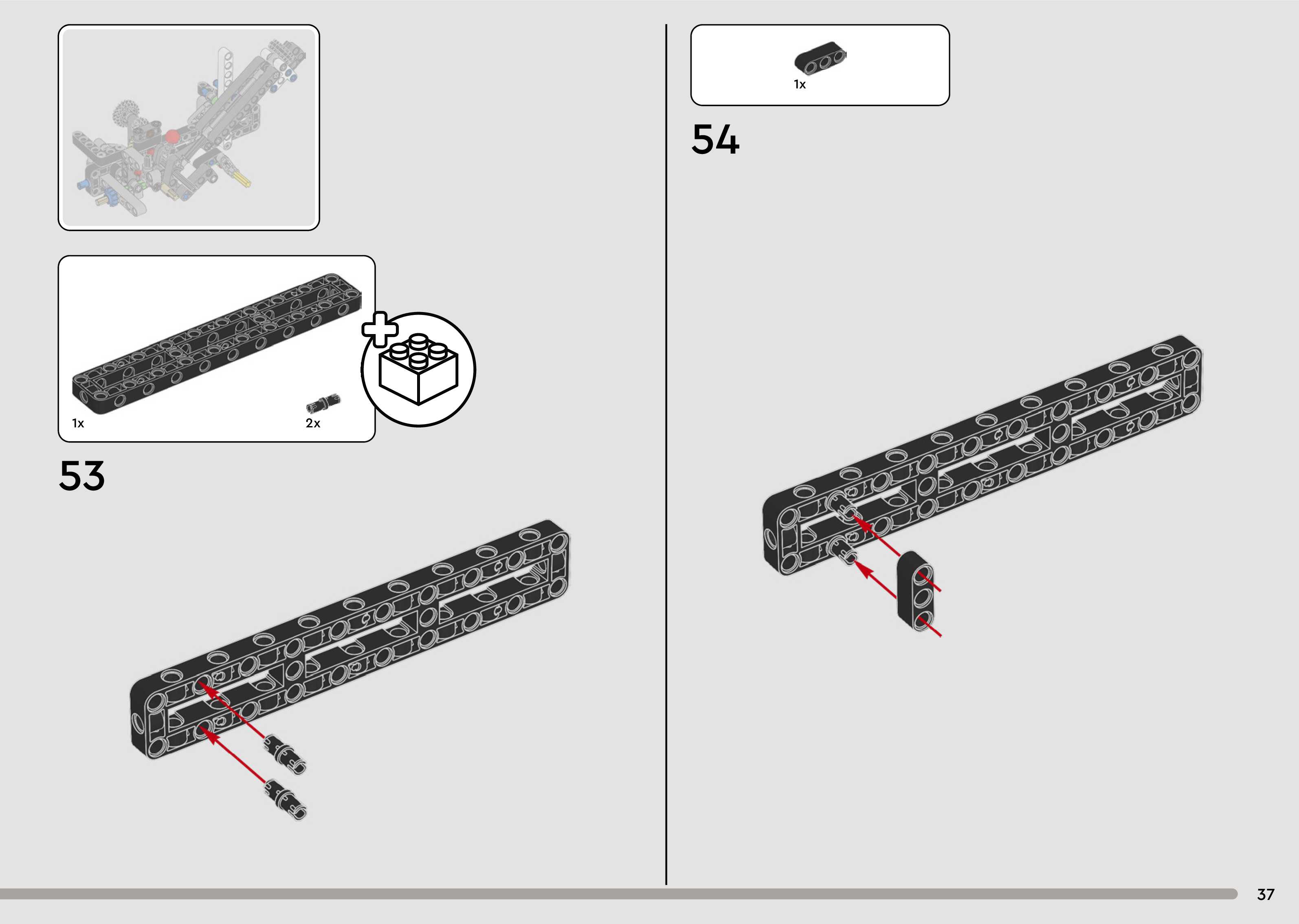 1x

2x

53

1x

54

37