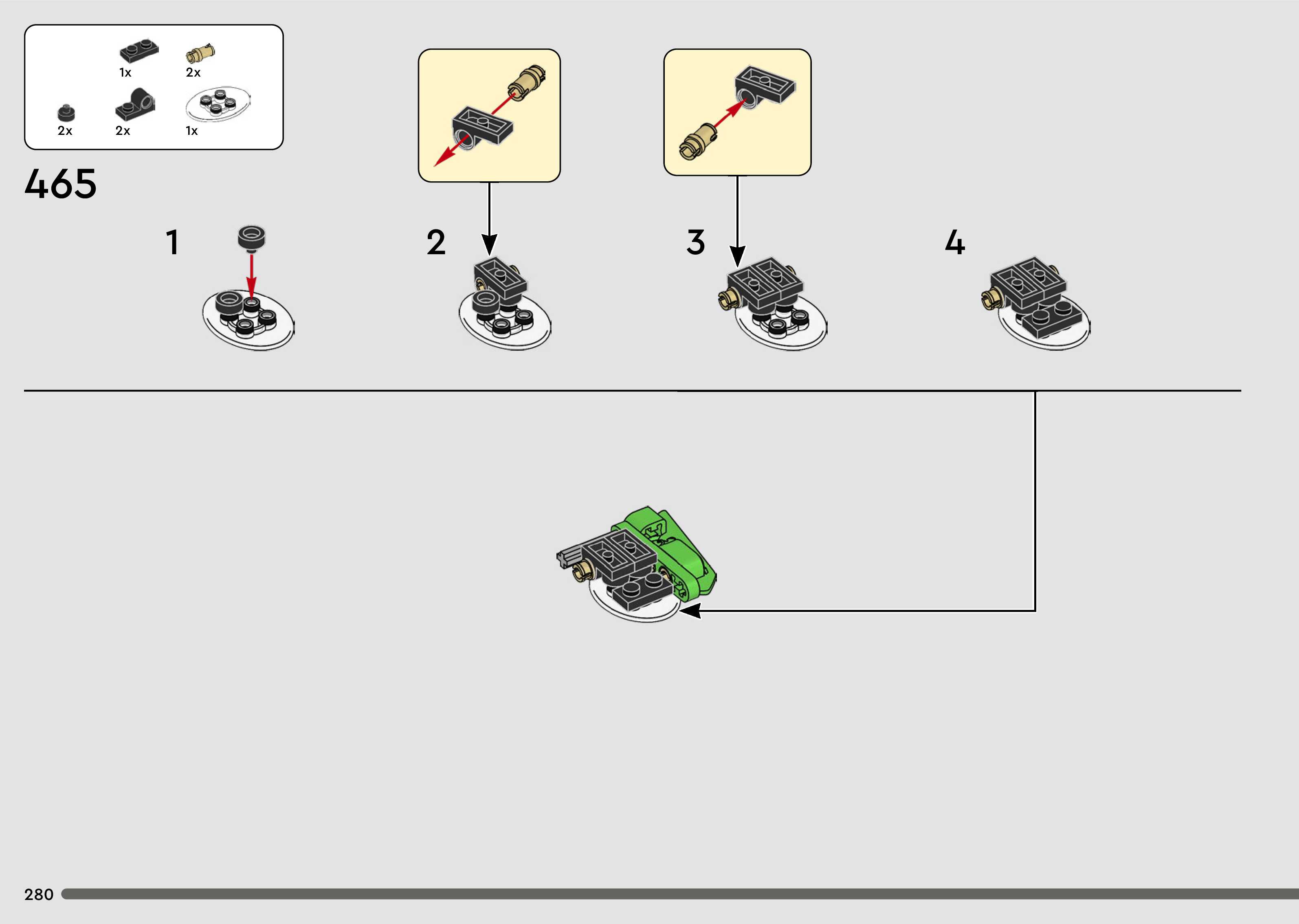 1x 2x
2x 2x 1x

465

1

2

3

4

280