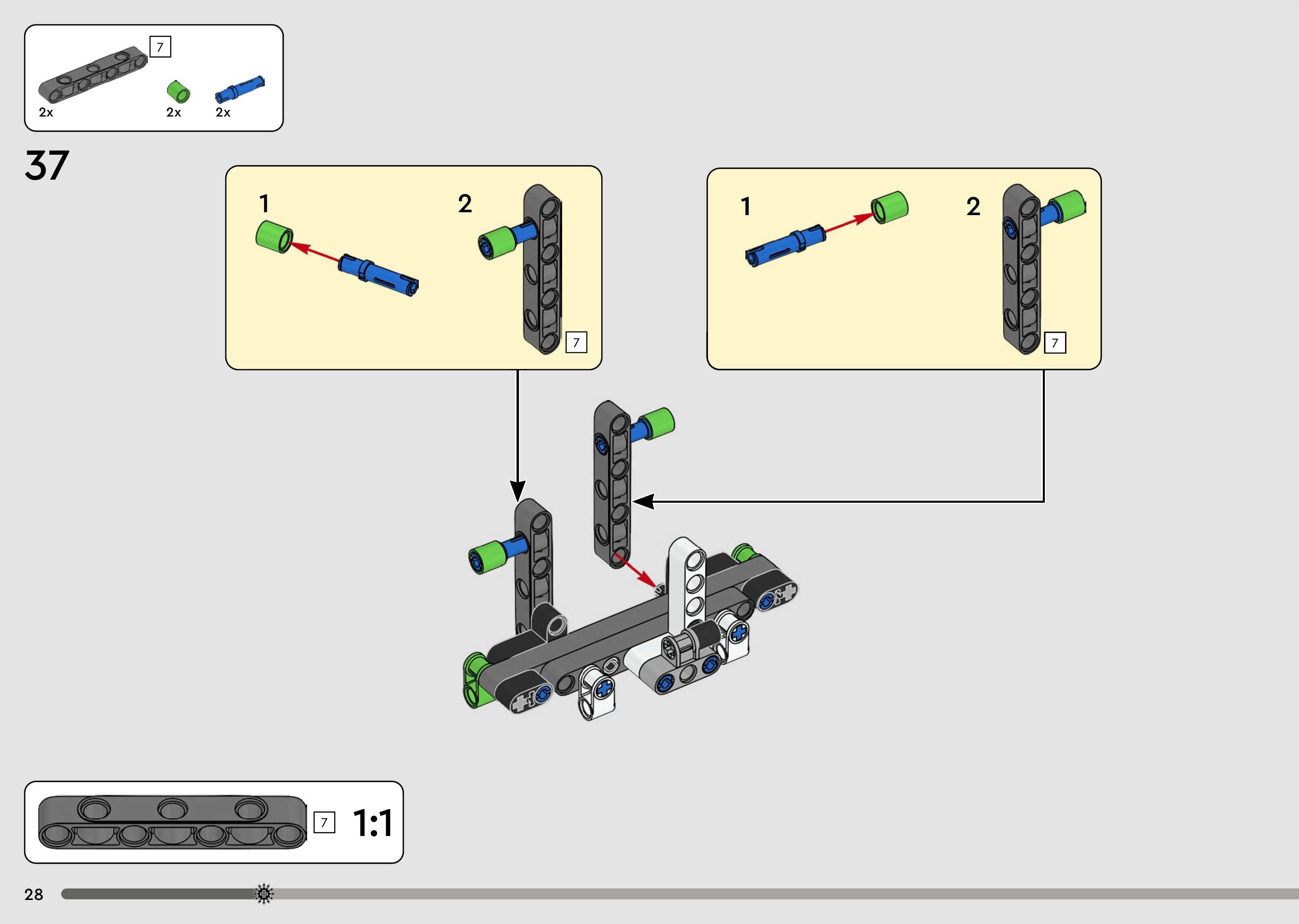 7
2x 2x 2x

37

1 2
7

1 2
7

7 1:1

28