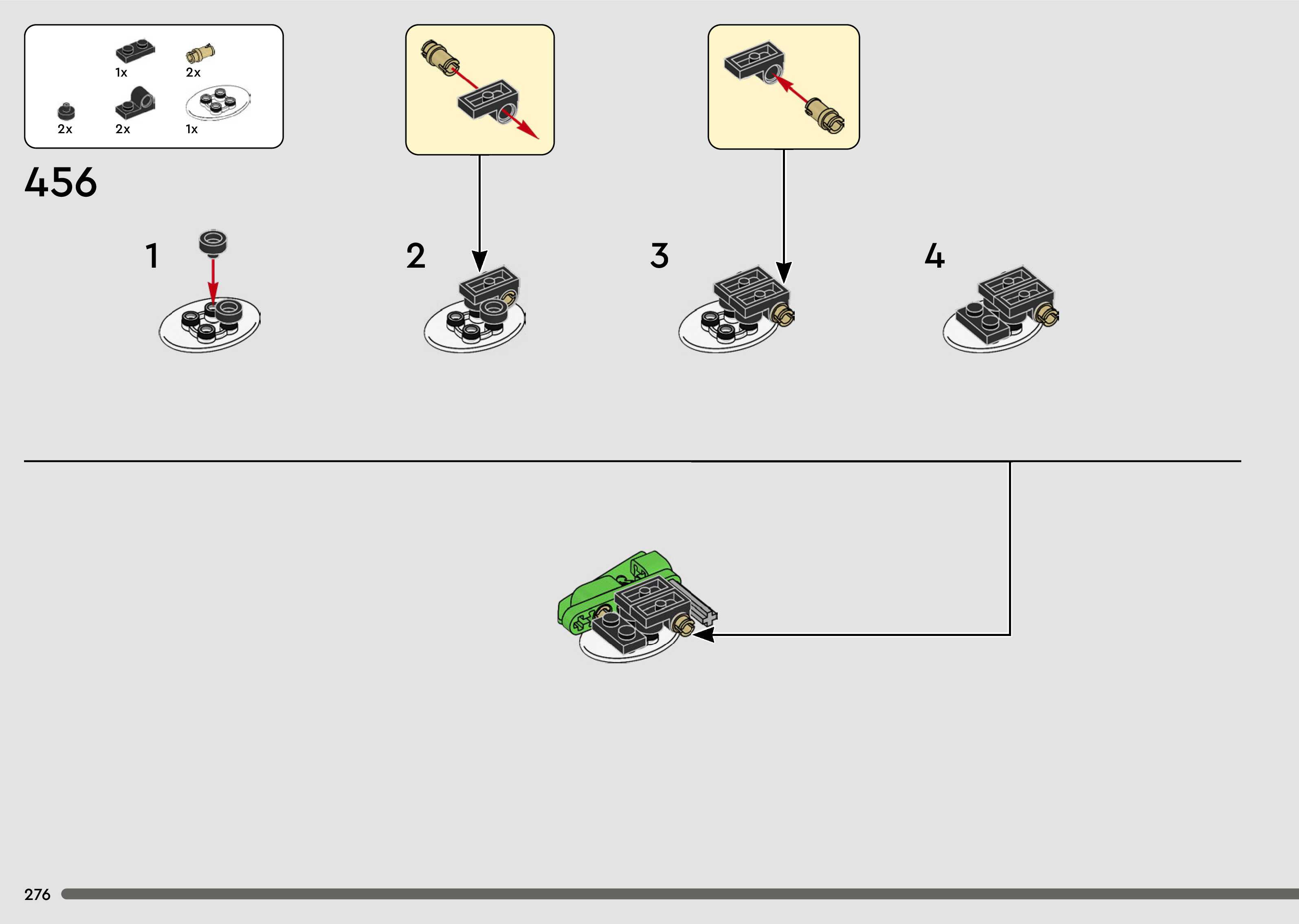 1x 2x
2x 2x 1x

456

1

2

3

4

276