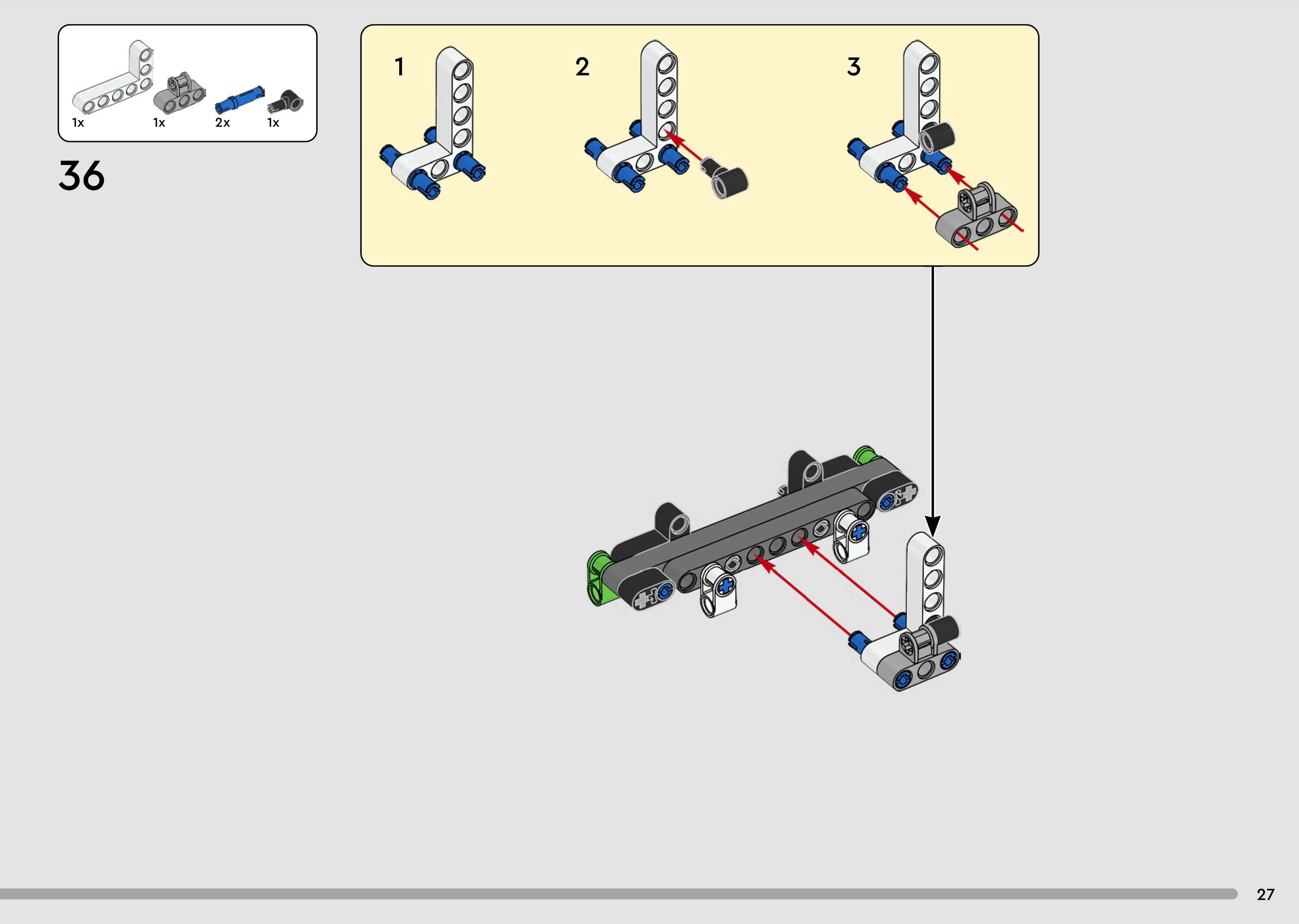 1x 1x 2x 1x

36

1

2

3

27