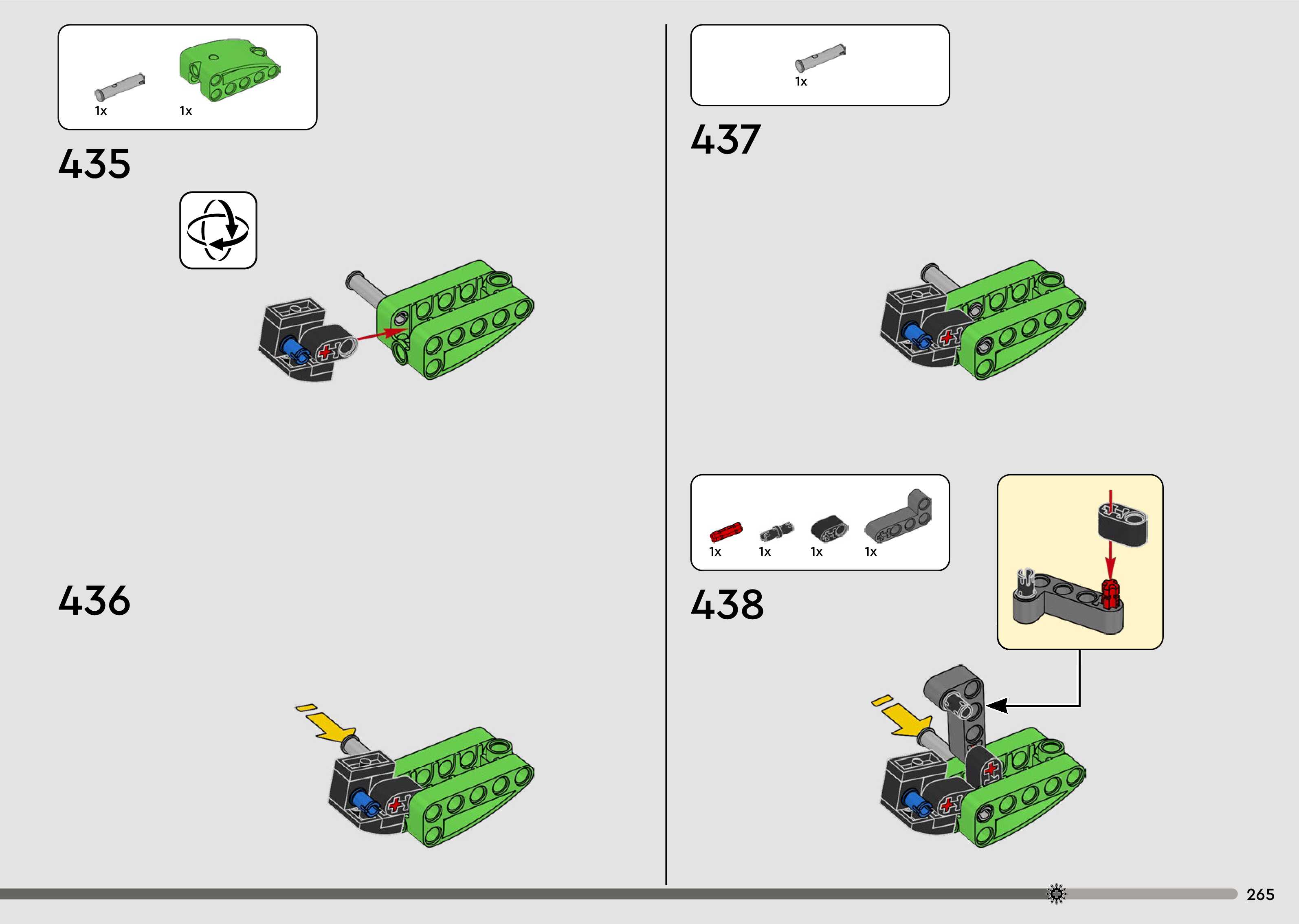 1x 1x

435

436

1x

437

1x 1x 1x 1x

438

265